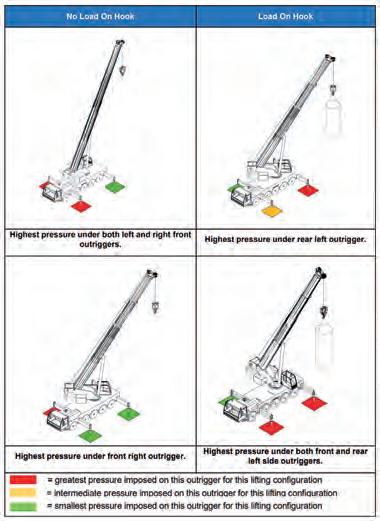 | No Load On Hook | Load On Hook |
|---|---|
| Highest pressure under both left and right front outriggers. | Highest pressure under rear left outrigger. |
| Highest pressure under front right outrigger. | Highest pressure under both front and rear left side outriggers. |

= greatest pressure imposed on this outrigger for this lifting configuration
= intermediate pressure imposed on this outrigger for this lifting configuration
= smallest pressure imposed on this outrigger for this lifting configuration