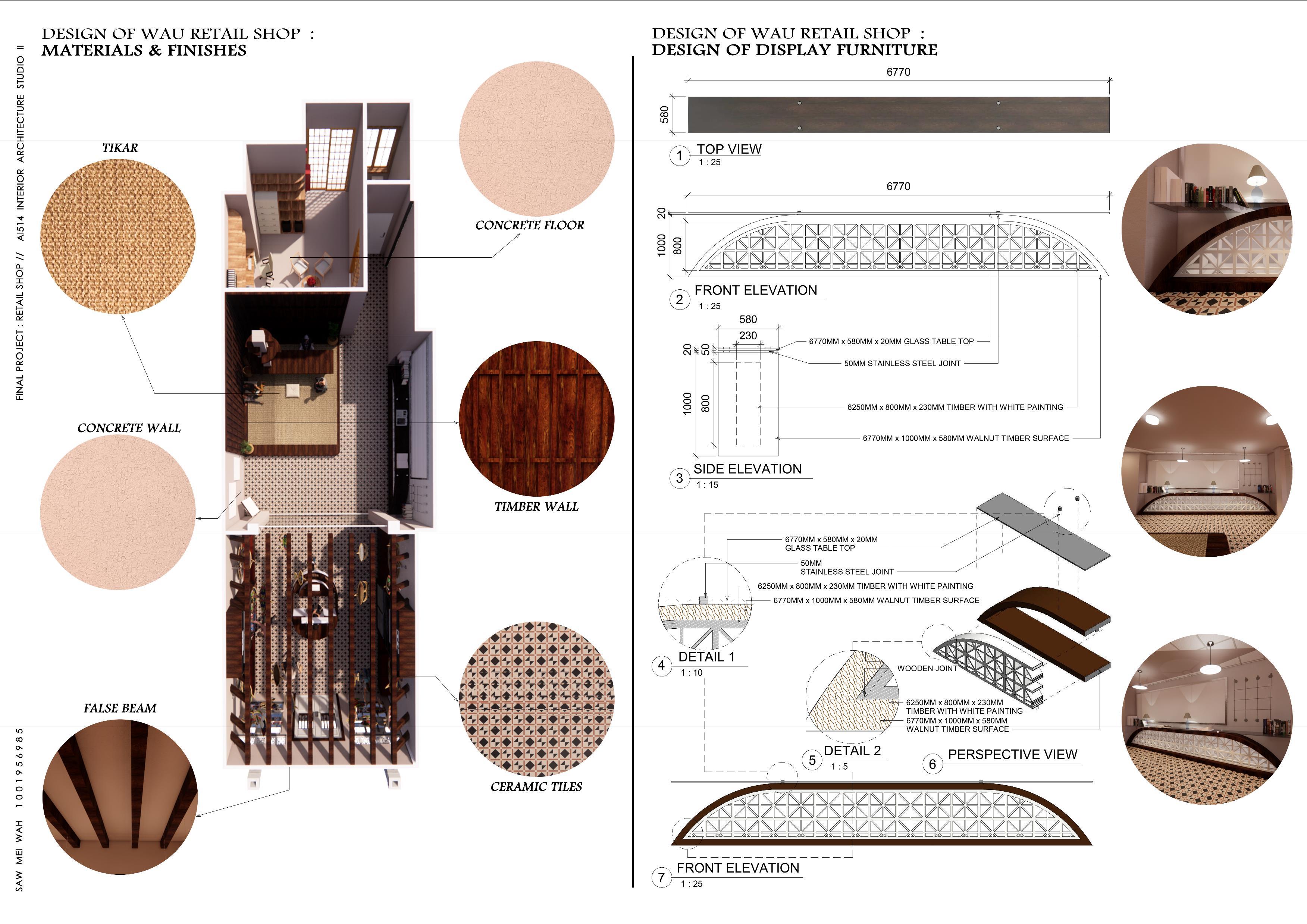 FINAL PROJECT : RETAIL SHOP // AI514 INTERIOR ARCHITECTURE STUDIO II

SAW MEI WAH 1001956985

DESIGN OF WAU RETAIL SHOP :
MATERIALS & FINISHES

TIKAR

CONCRETE FLOOR

CONCRETE WALL

TIMBER WALL

FALSE BEAM

CERAMIC TILES

DESIGN OF WAU RETAIL SHOP :
DESIGN OF DISPLAY FURNITURE

6770

580

1 TOP VIEW
1 : 25

6770

20

1000

800

2 FRONT ELEVATION
1 : 25

580

230

20

50

1000

800

6770MM x 580MM x 20MM GLASS TABLE TOP

50MM STAINLESS STEEL JOINT

6250MM x 800MM x 230MM TIMBER WITH WHITE PAINTING

6770MM x 1000MM x 580MM WALNUT TIMBER SURFACE

3 SIDE ELEVATION
1 : 15

6770MM x 580MM x 20MM
GLASS TABLE TOP

50MM
STAINLESS STEEL JOINT

6250MM x 800MM x 230MM TIMBER WITH WHITE PAINTING

6770MM x 1000MM x 580MM WALNUT TIMBER SURFACE

4 DETAIL 1
1 : 10

WOODEN JOINT

6250MM x 800MM x 230MM
TIMBER WITH WHITE PAINTING
6770MM x 1000MM x 580MM
WALNUT TIMBER SURFACE

5 DETAIL 2
1 : 5

6 PERSPECTIVE VIEW

7 FRONT ELEVATION
1 : 25