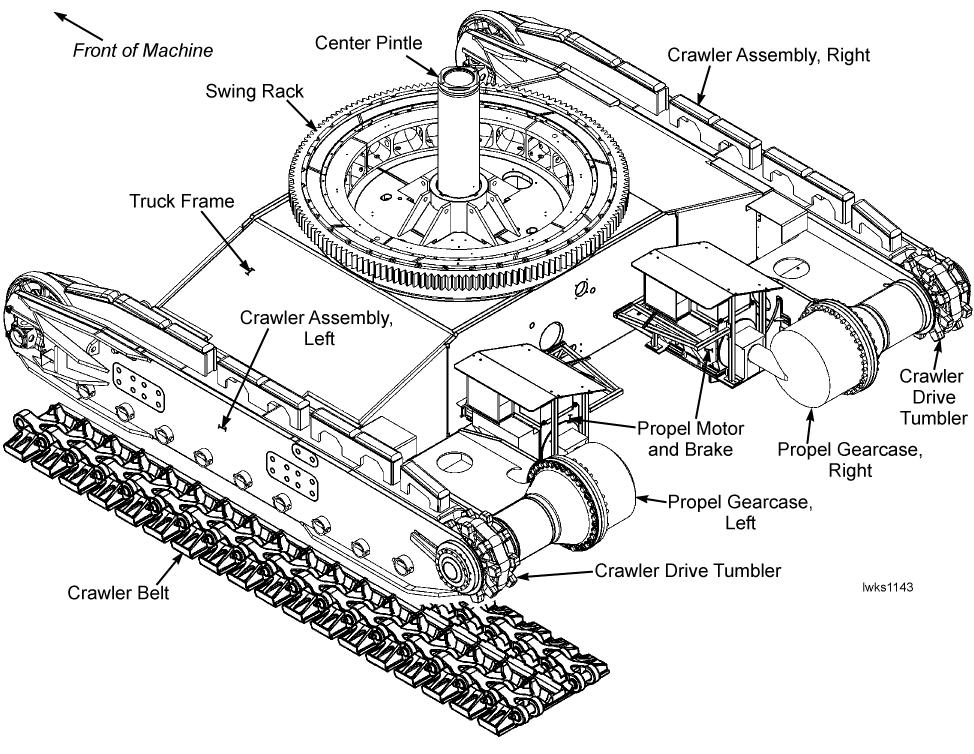 Front of Machine

Center Pintle

Crawler Assembly, Right

Swing Rack

Truck Frame

Crawler Assembly, Left

Crawler Drive Tumbler

Propel Motor and Brake

Propel Gearcase, Right

Propel Gearcase, Left

Crawler Drive Tumbler

Crawler Belt

lwks1143