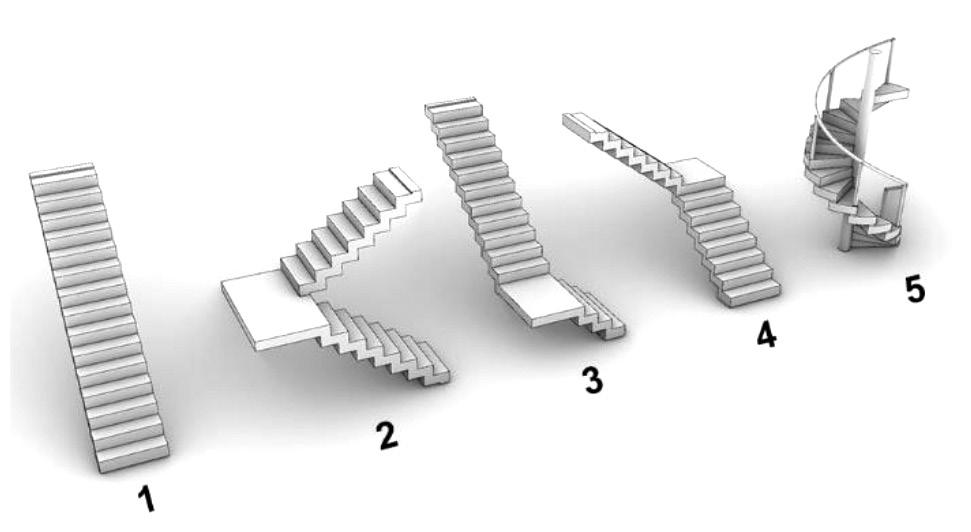 1
2
3
4
5