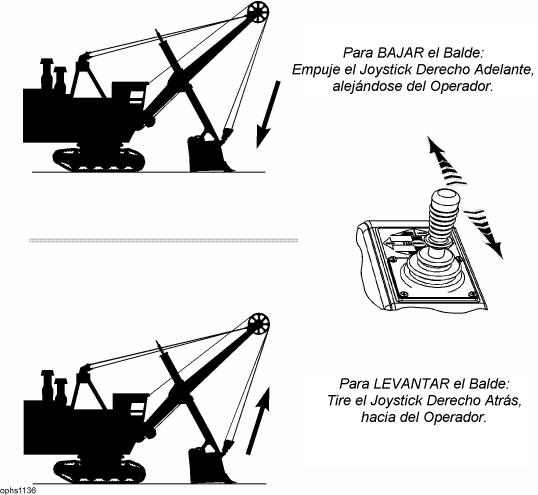 Para BAJAR el Balde:
Empuje el Joystick Derecho Adelante, alejándose del Operador.

Para LEVANTAR el Balde:
Tire el Joystick Derecho Atrás, hacia del Operador.

ophs1136