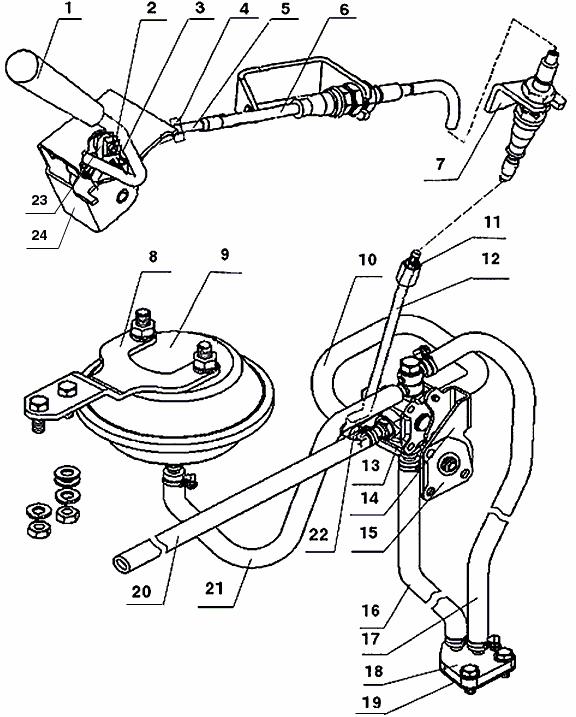 1
2
3
4
5
6
7
23
24
8
9
10
11
12
13
14
15
22
20
21
16
17
18
19