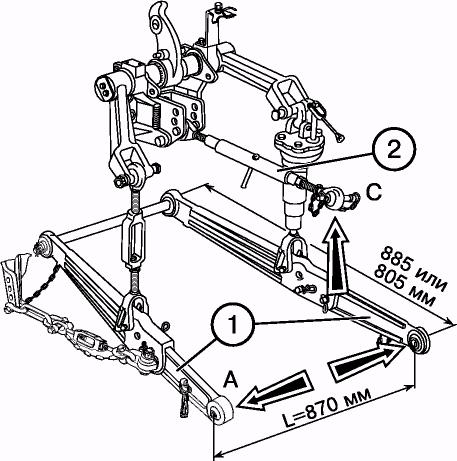 2
C
885 или
805 мм
1
A
L=870 мм