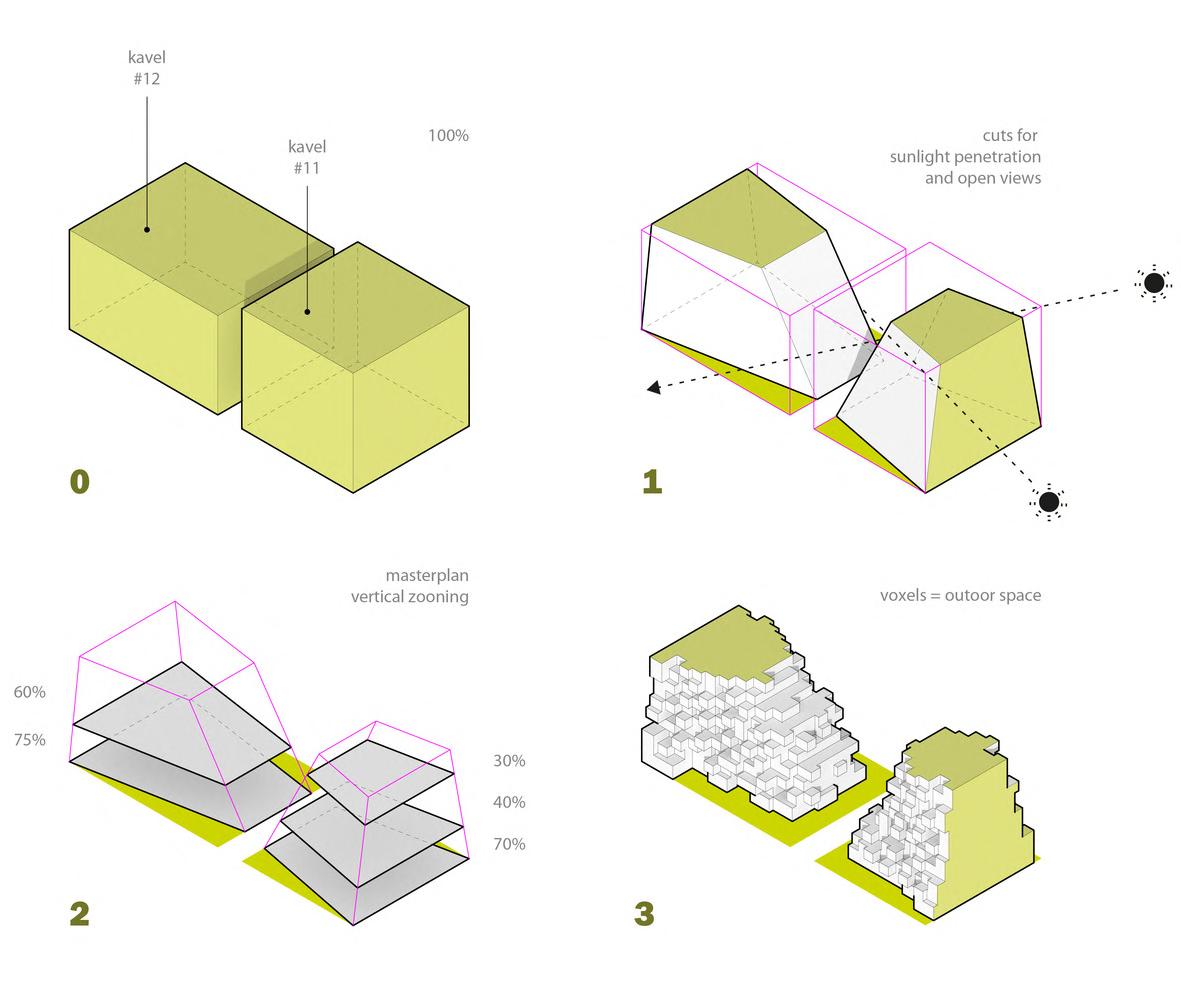 kavel
#12

kavel
#11

100%

0

cuts for
sunlight penetration
and open views

1

masterplan
vertical zooning

60%

75%

30%

40%

70%

2

voxels = outoor space

3