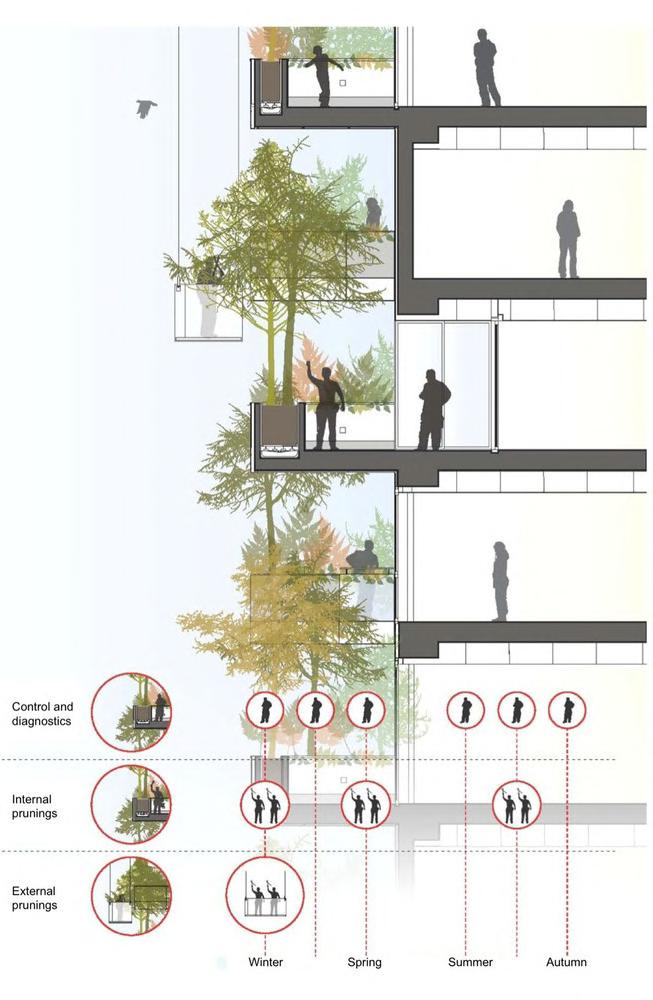 Control and diagnostics

Internal prunings

External prunings

Winter

Spring

Summer

Autumn