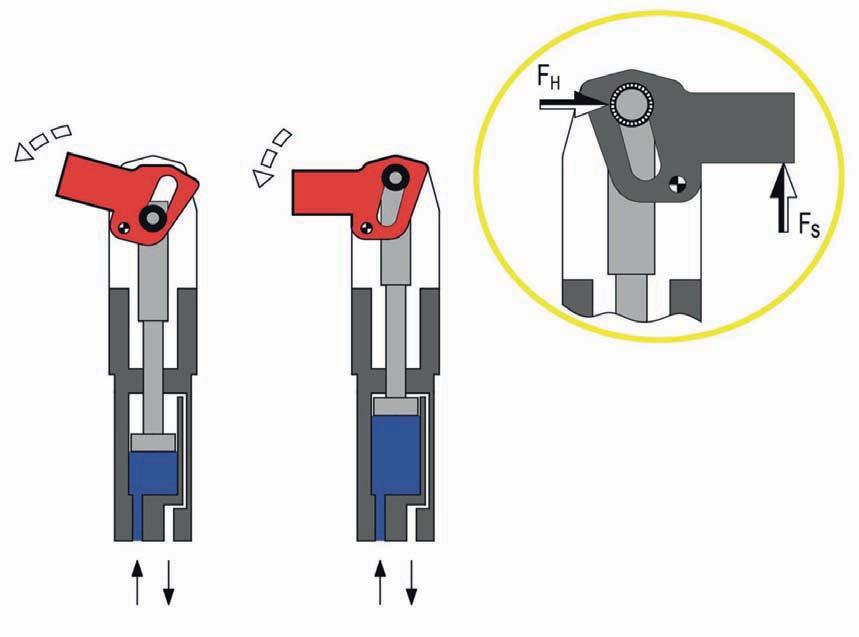 $F_H$

$F_S$