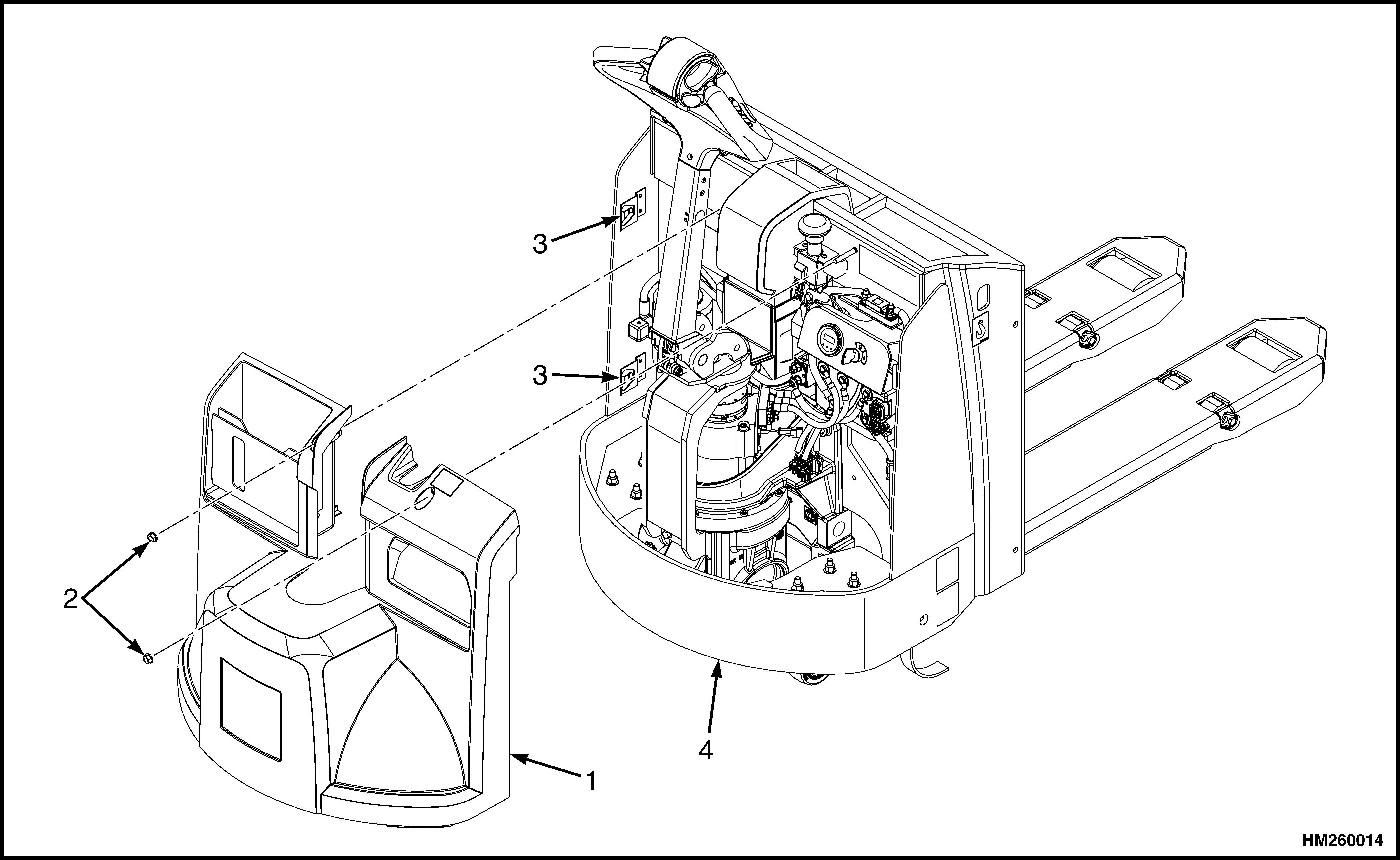 3
3
2
4
1
HM260014