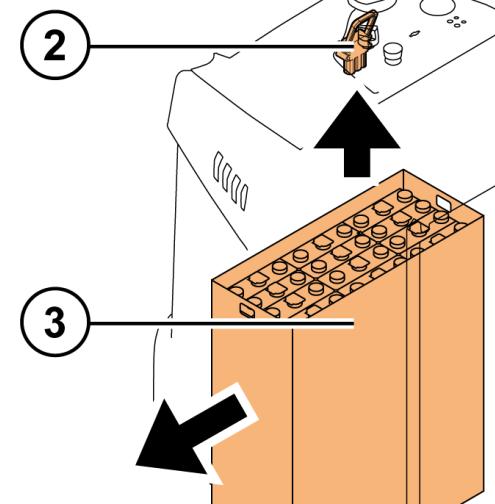 2

3