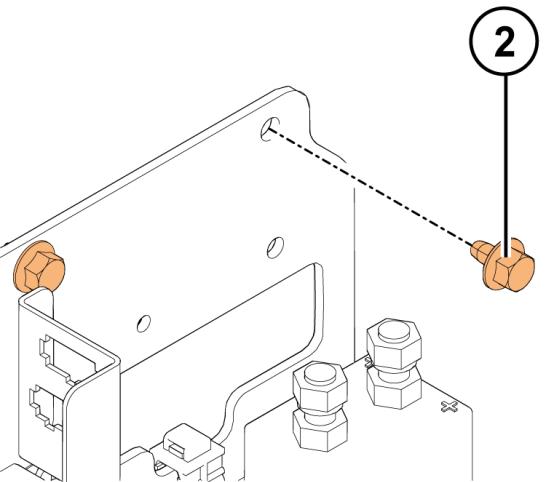 2