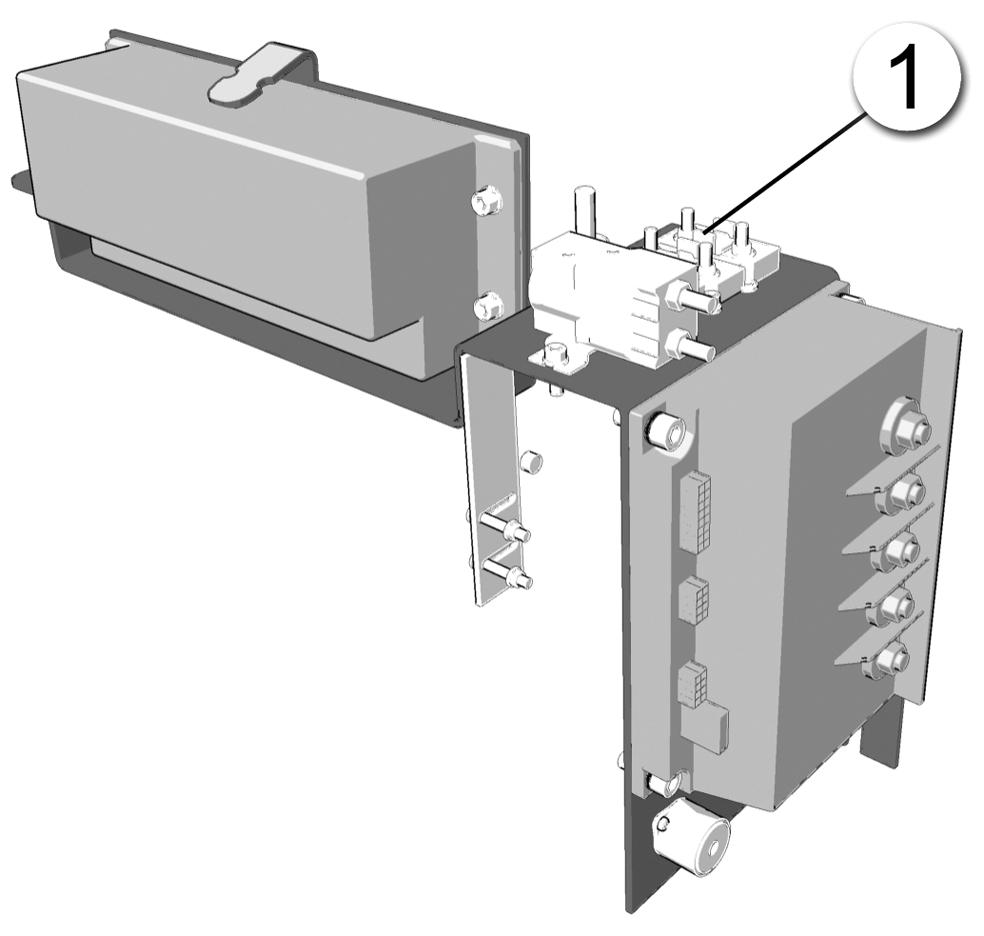 1