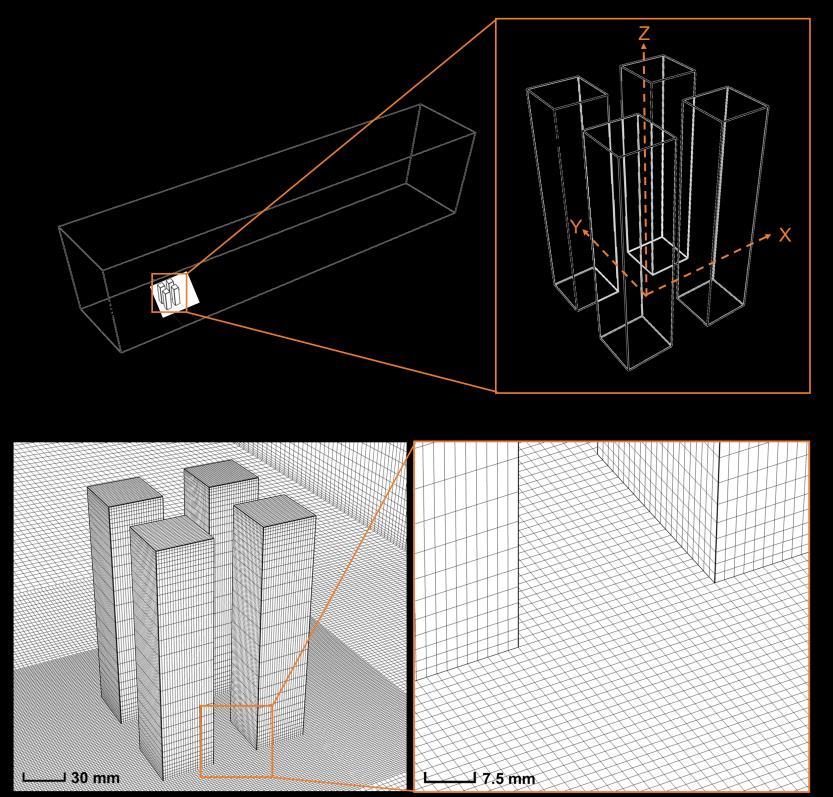 Z
Y
X
30 mm
7.5 mm