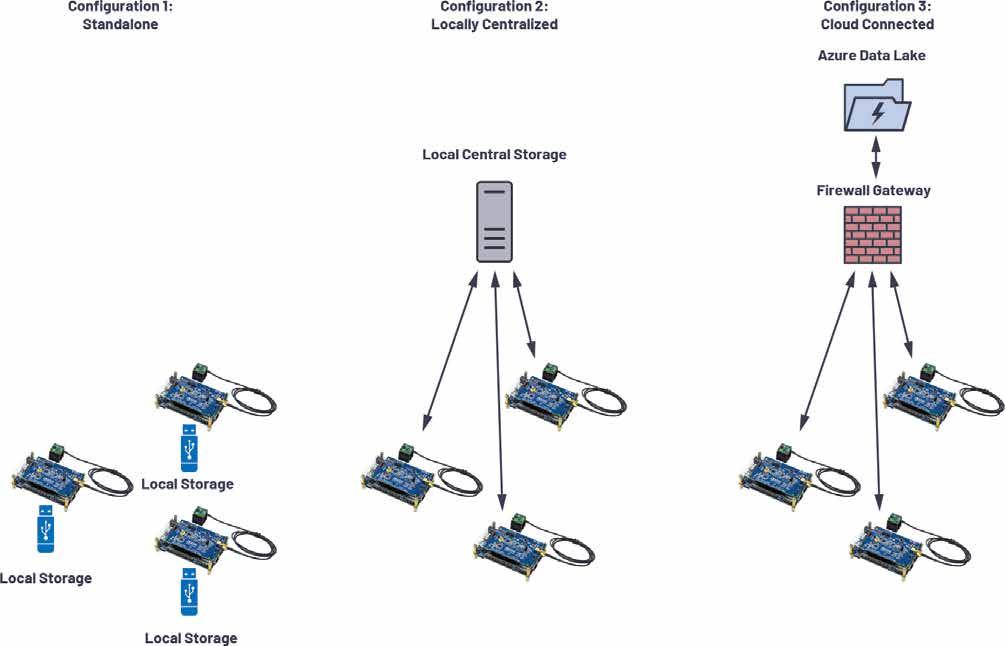 Configuration 1:
Standalone

Local Storage

Local Storage

Local Storage

Configuration 2:
Locally Centralized

Local Central Storage

Configuration 3:
Cloud Connected

Azure Data Lake

Firewall Gateway