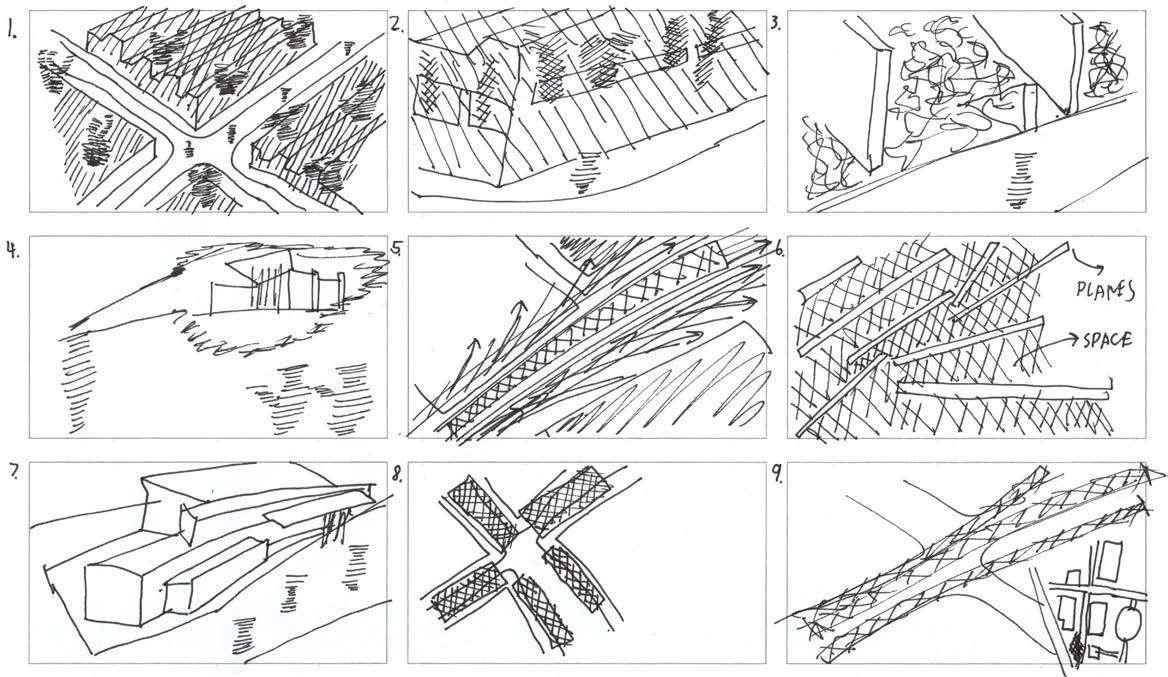 1.

2.

3.

4.

5.

6.

PLANES

SPACE

7.

8.

9.