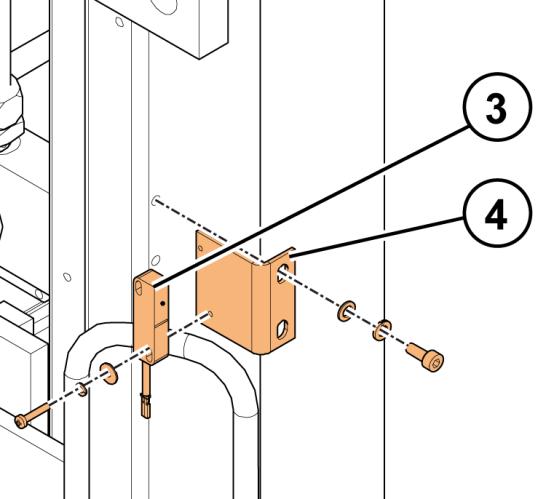 3
4