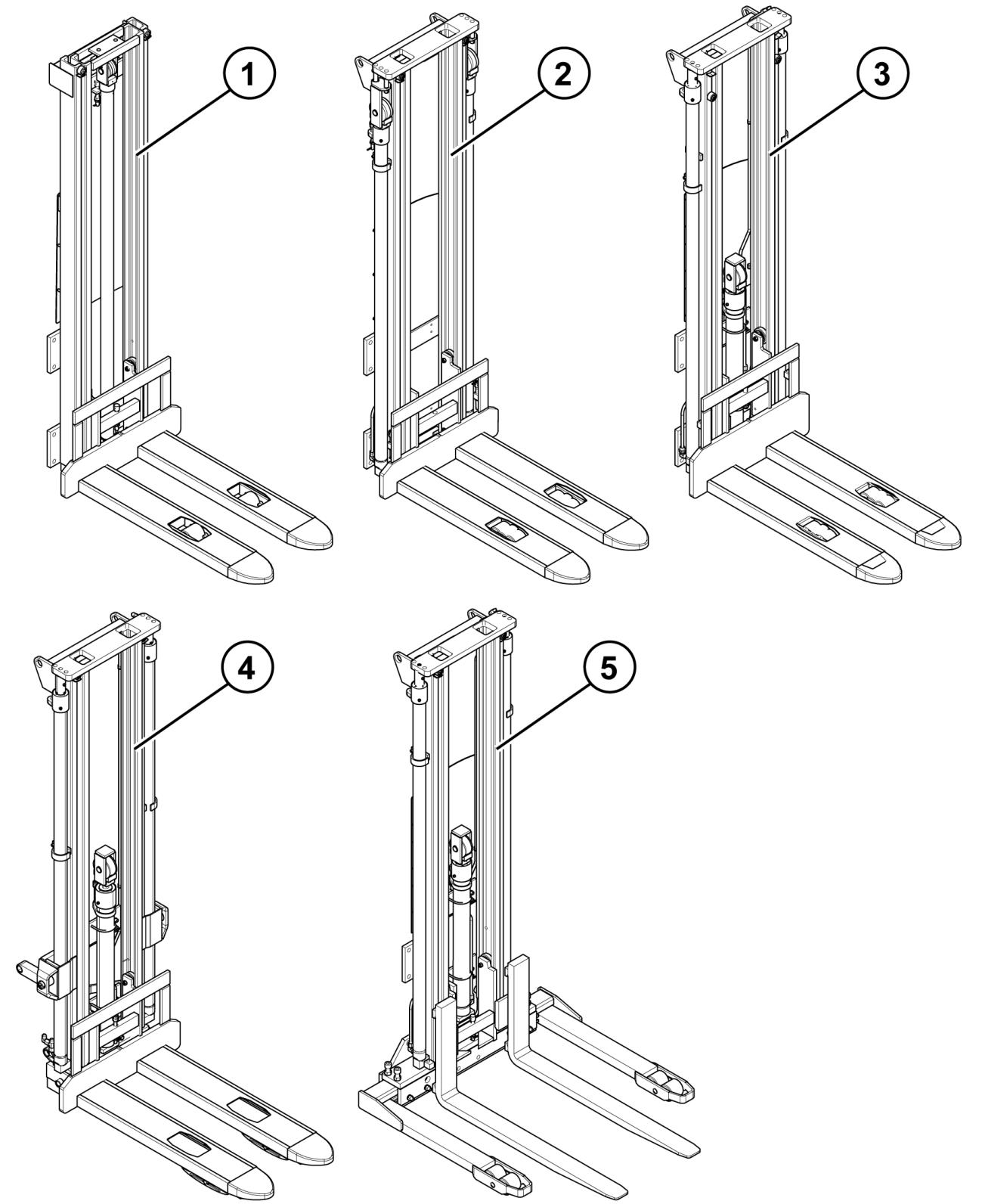 1
2
3
4
5