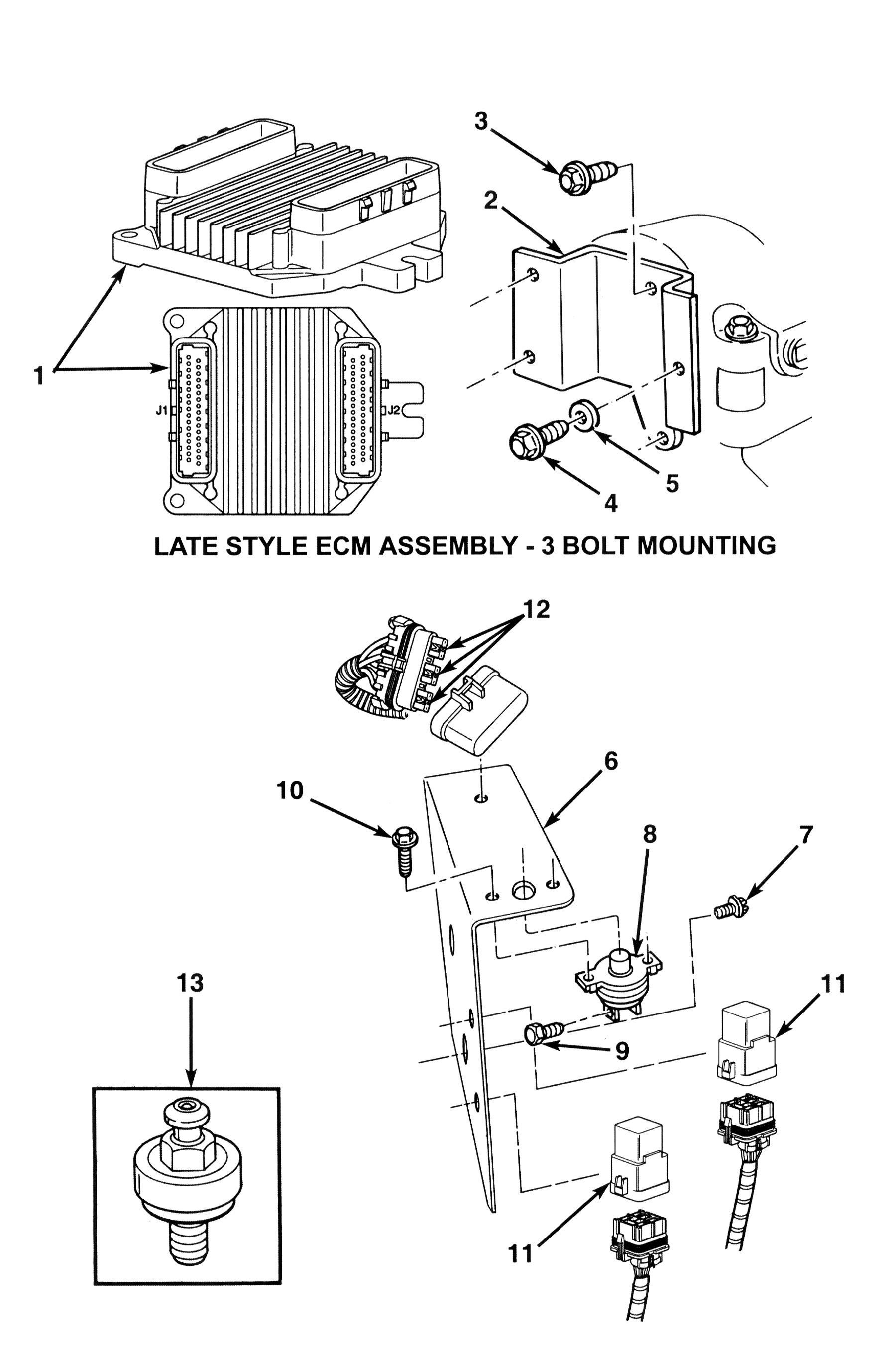 3

2

1

J1

J2

5

4

LATE STYLE ECM ASSEMBLY - 3 BOLT MOUNTING

12

6

10

8

7

13

11

9

11