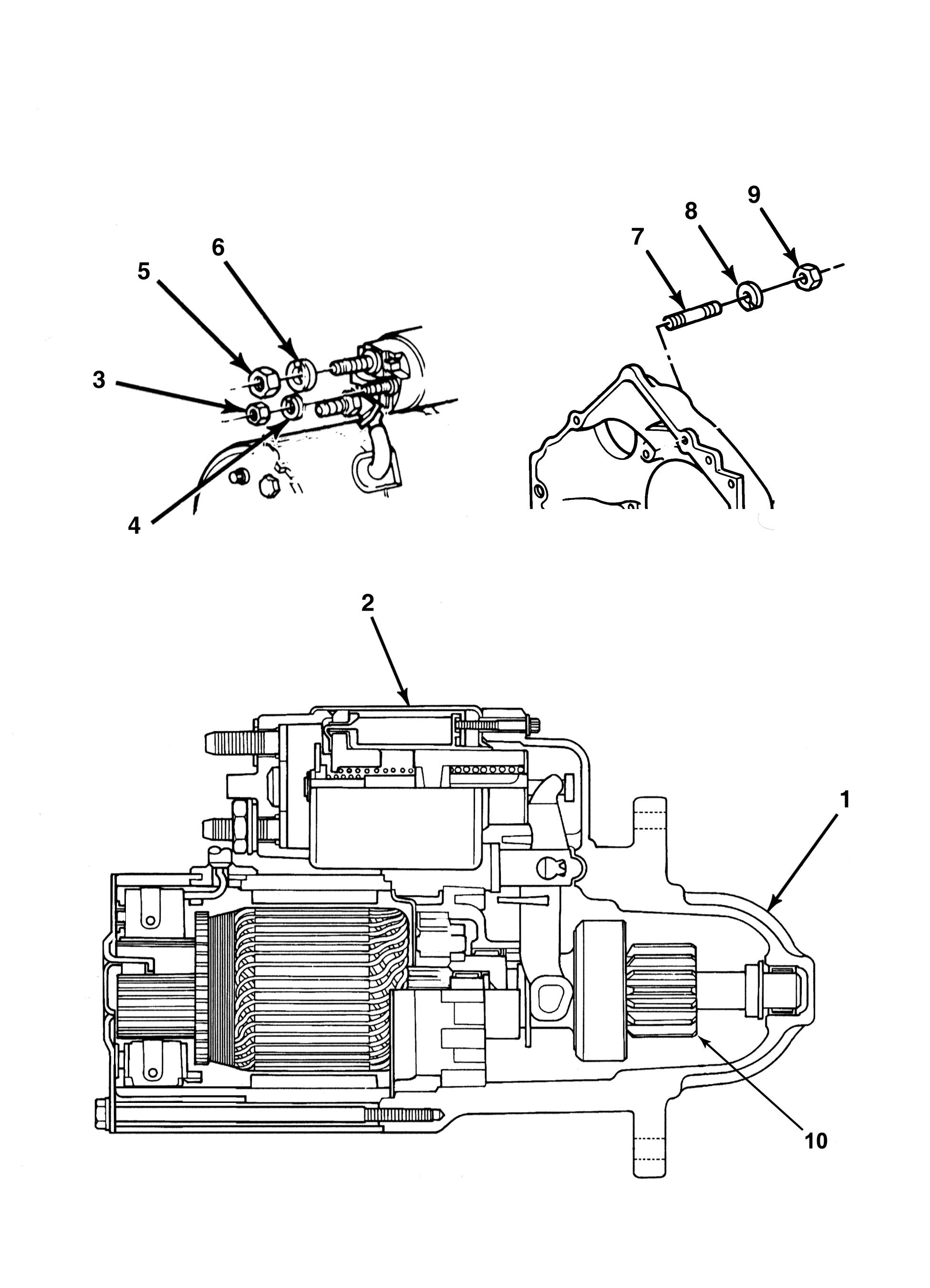 9
8
7
6
5
3
4
2
1
10