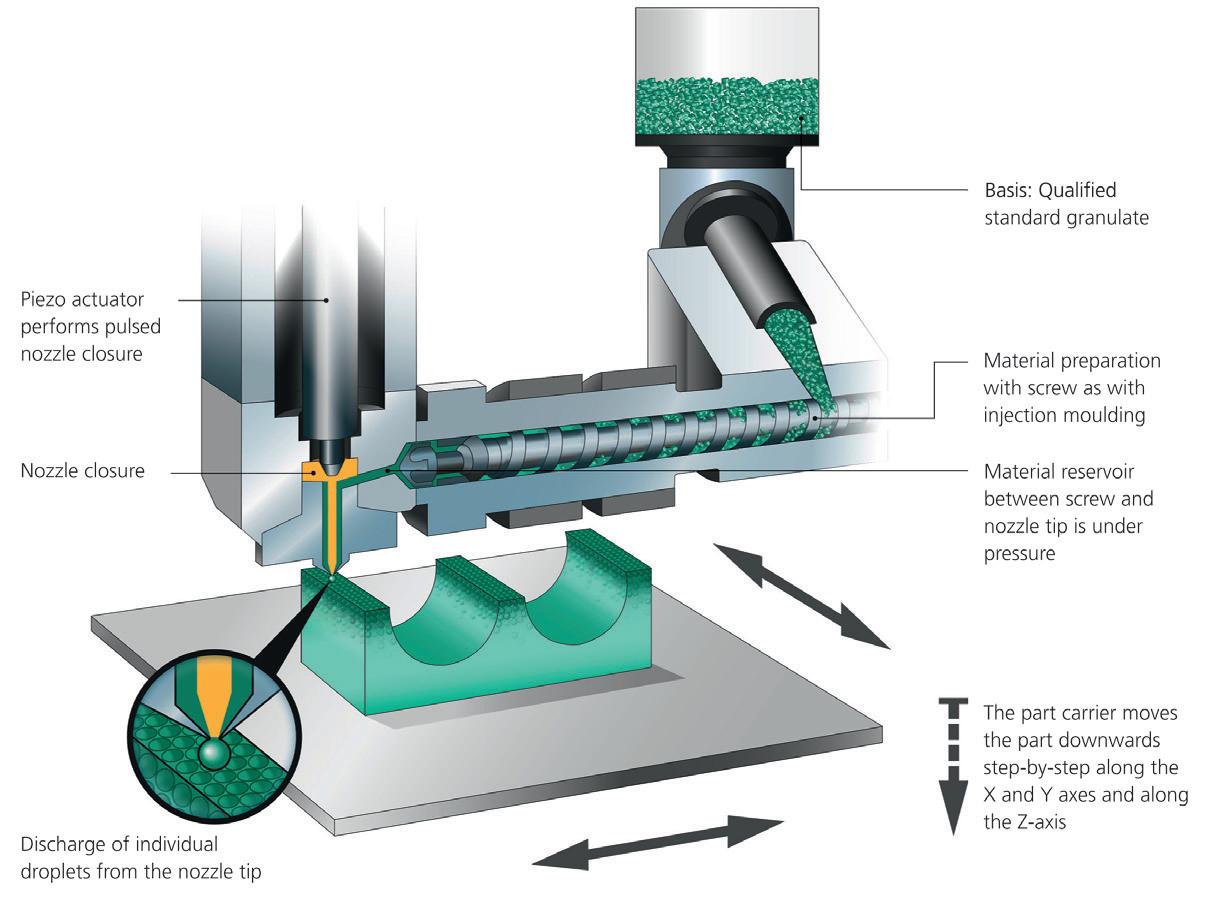 Basis: Qualified standard granulate

Piezo actuator performs pulsed nozzle closure

Material preparation with screw as with injection moulding

Nozzle closure

Material reservoir between screw and nozzle tip is under pressure

The part carrier moves the part downwards step-by-step along the X and Y axes and along the Z-axis

Discharge of individual droplets from the nozzle tip