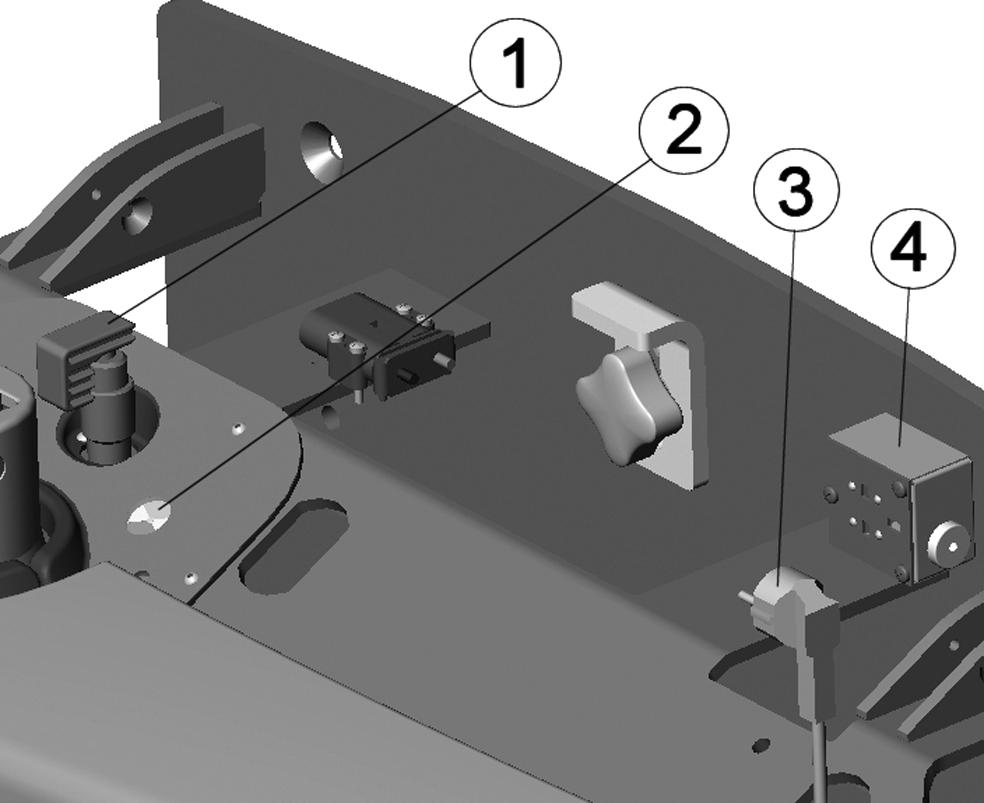 1
2
3
4