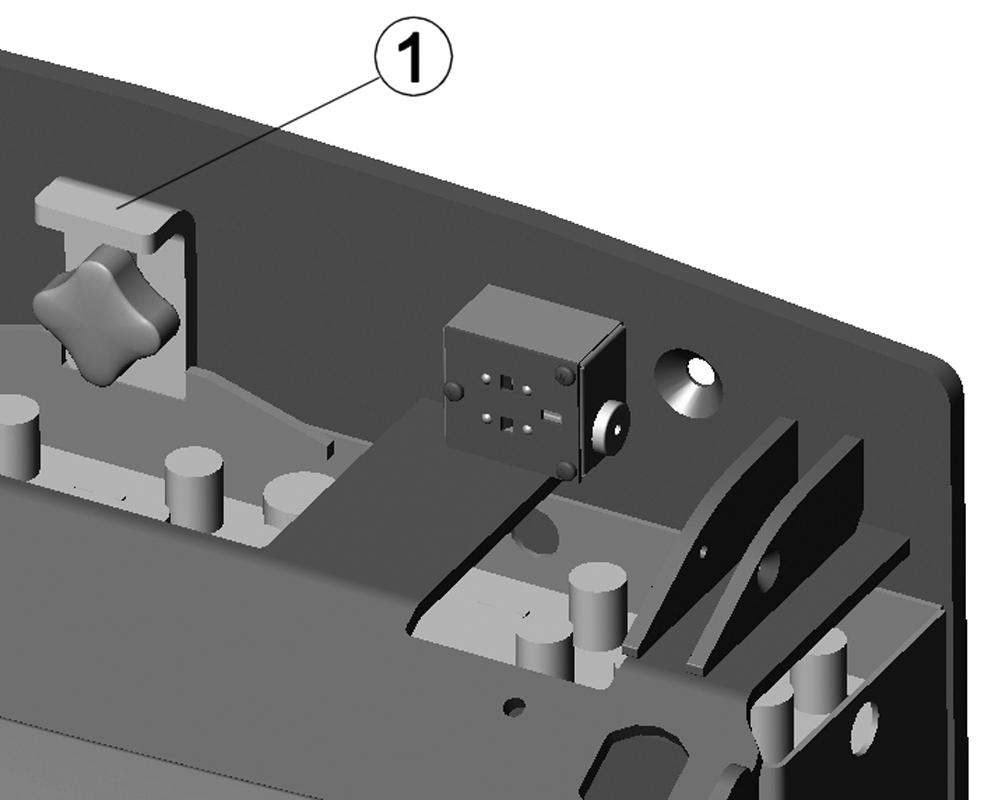 1