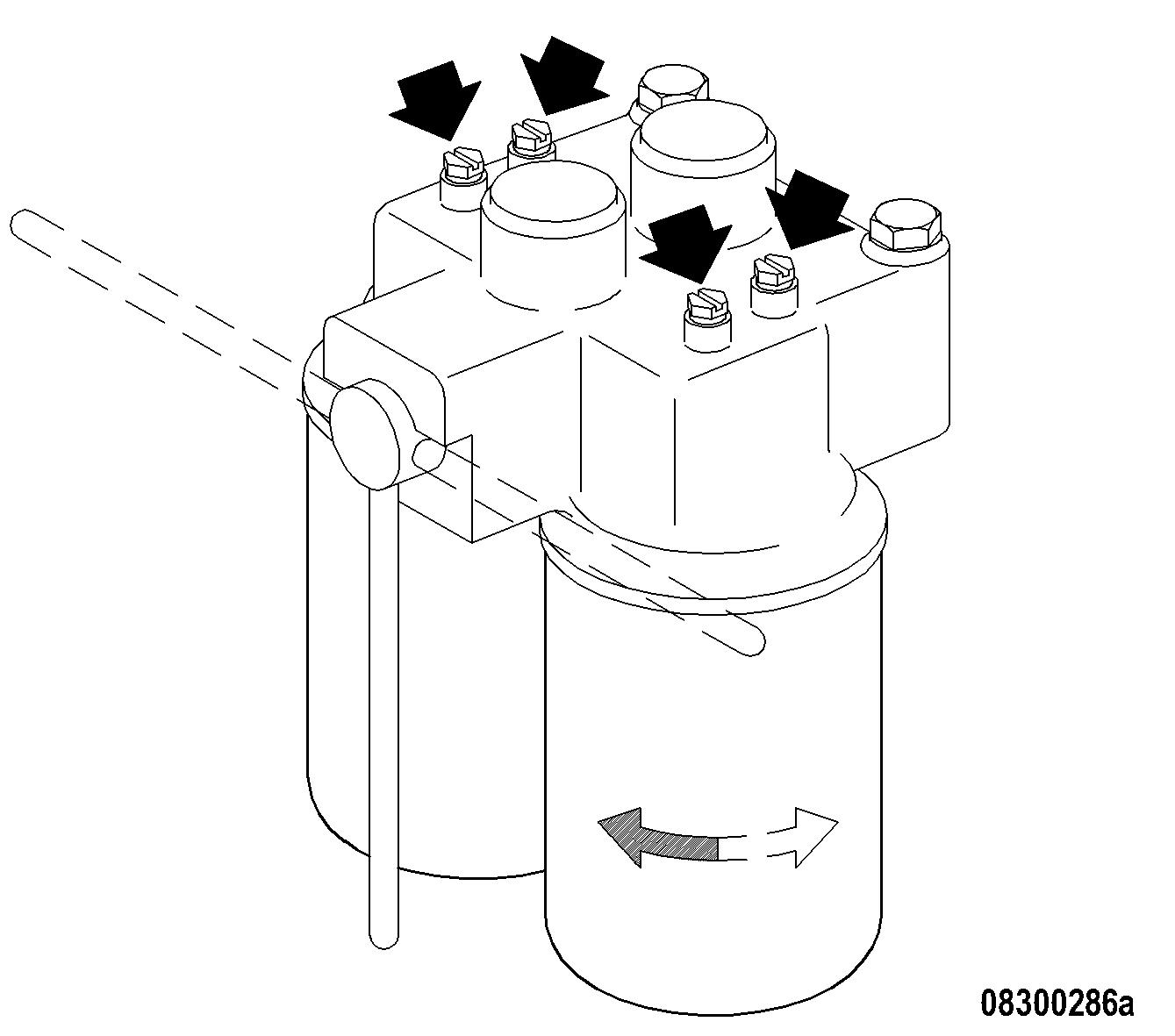 08300286a