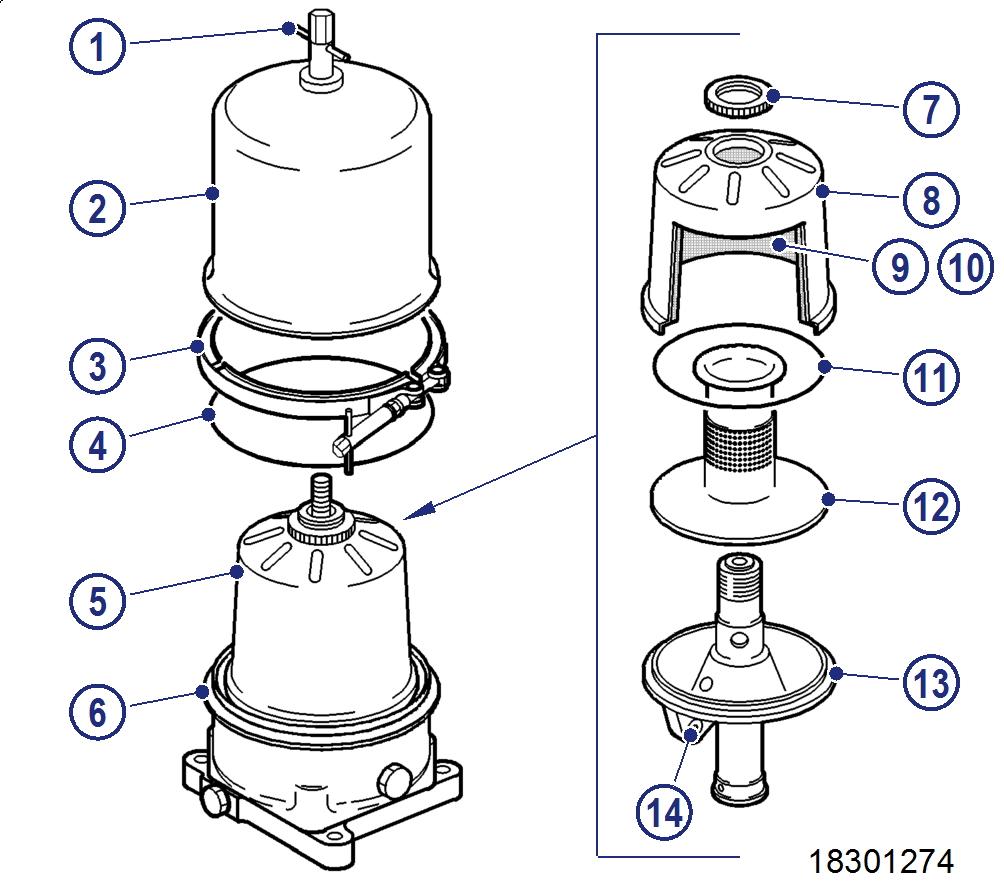 1
2
3
4
5
6
7
8
9
10
11
12
13
14
18301274