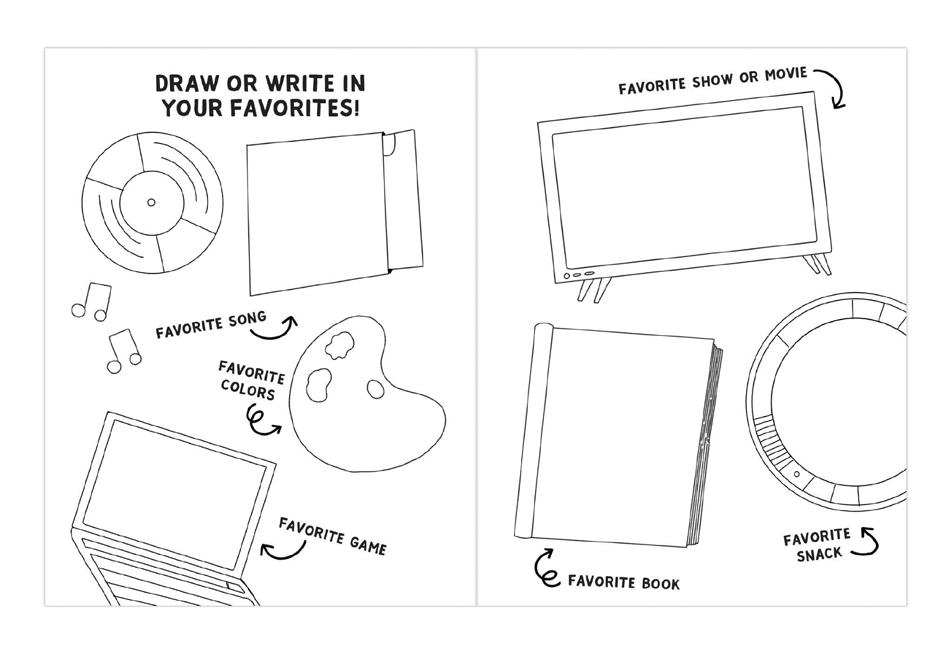 DRAW OR WRITE IN YOUR FAVORITES!

FAVORITE SONG

FAVORITE COLORS

FAVORITE GAME

FAVORITE SHOW OR MOVIE

FAVORITE BOOK

FAVORITE SNACK