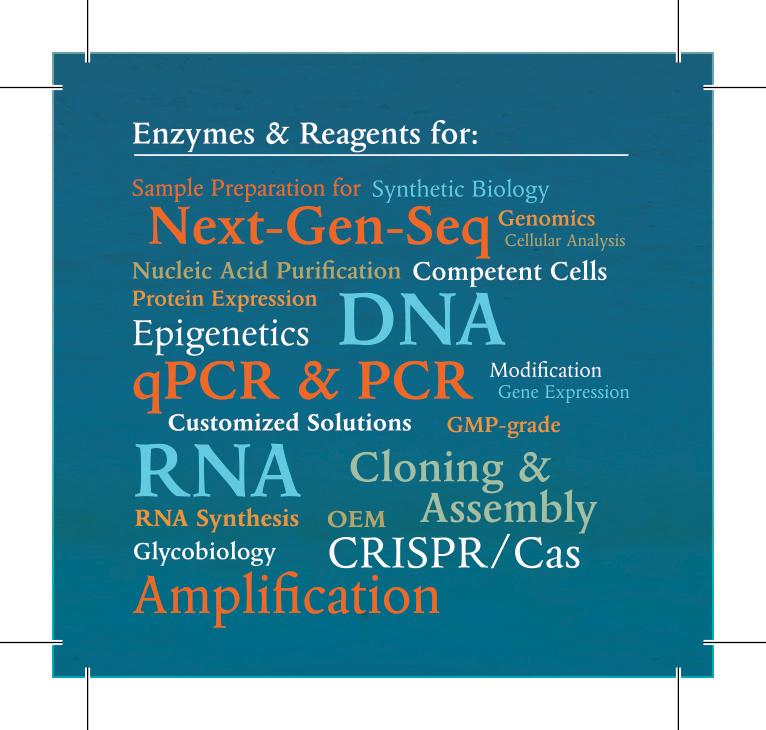 Enzymes & Reagents for:

Sample Preparation for Synthetic Biology

Next-Gen-Seq Genomics

Cellular Analysis

Nucleic Acid Purification Competent Cells

Protein Expression

DNA

Epigenetics

qPCR & PCR

Modification

Gene Expression

Customized Solutions

GMP-grade

RNA

Cloning & Assembly

RNA Synthesis

OEM

Glycobiology

CRISPR/Cas

Amplification