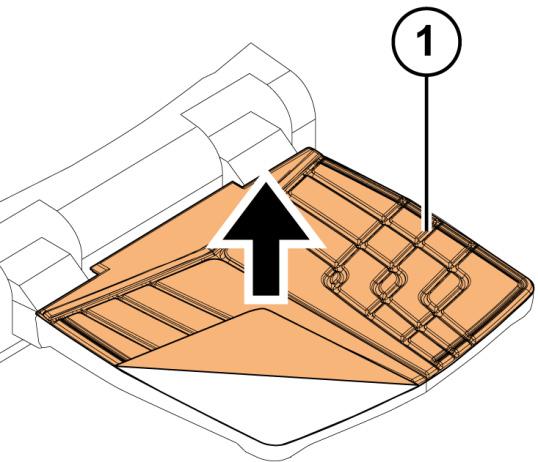 1