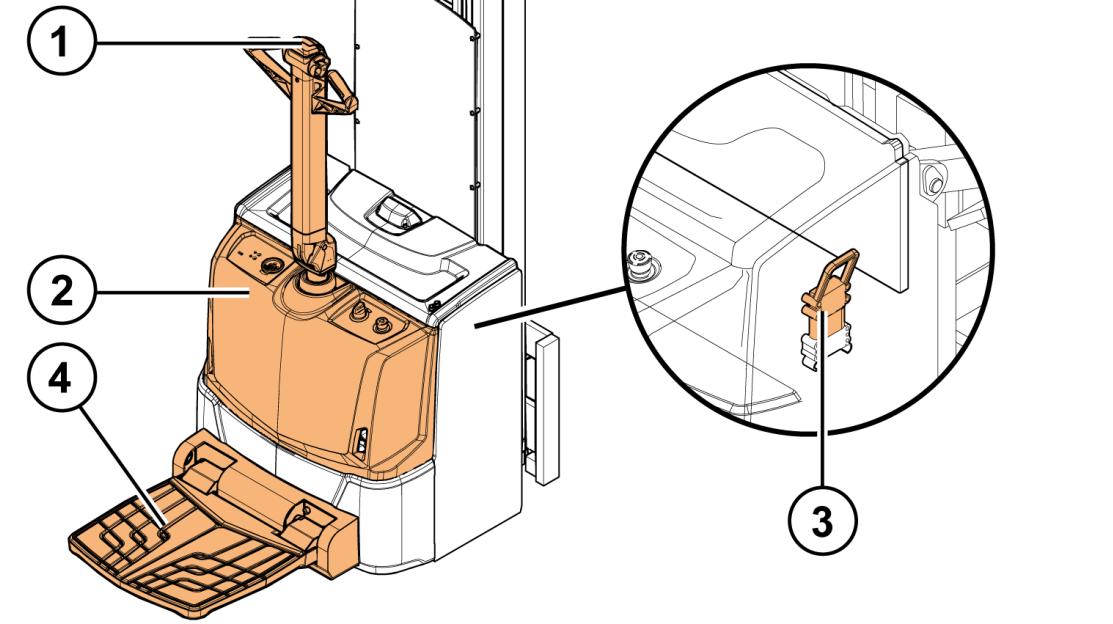 1
2
4
3