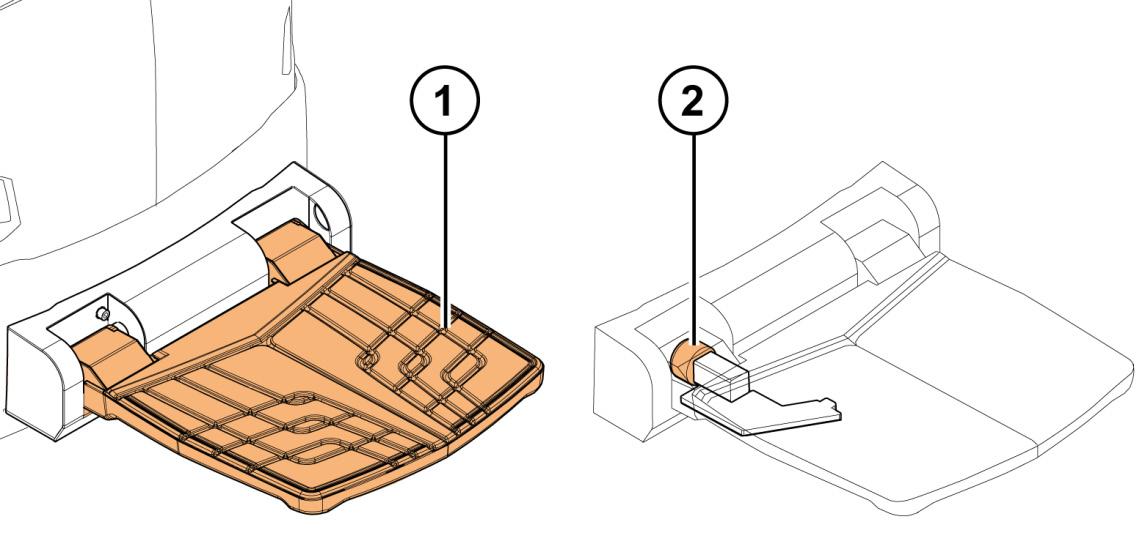 1

2