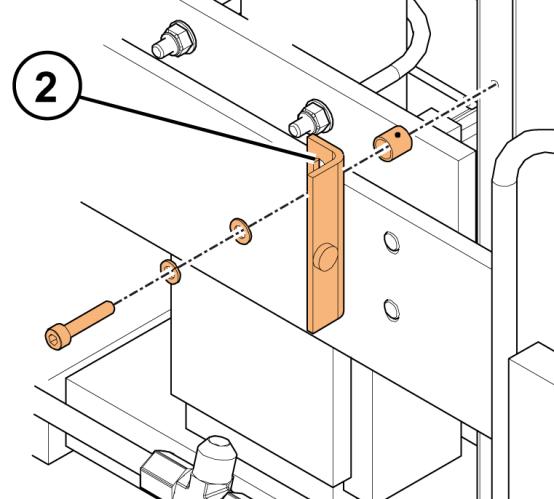 2