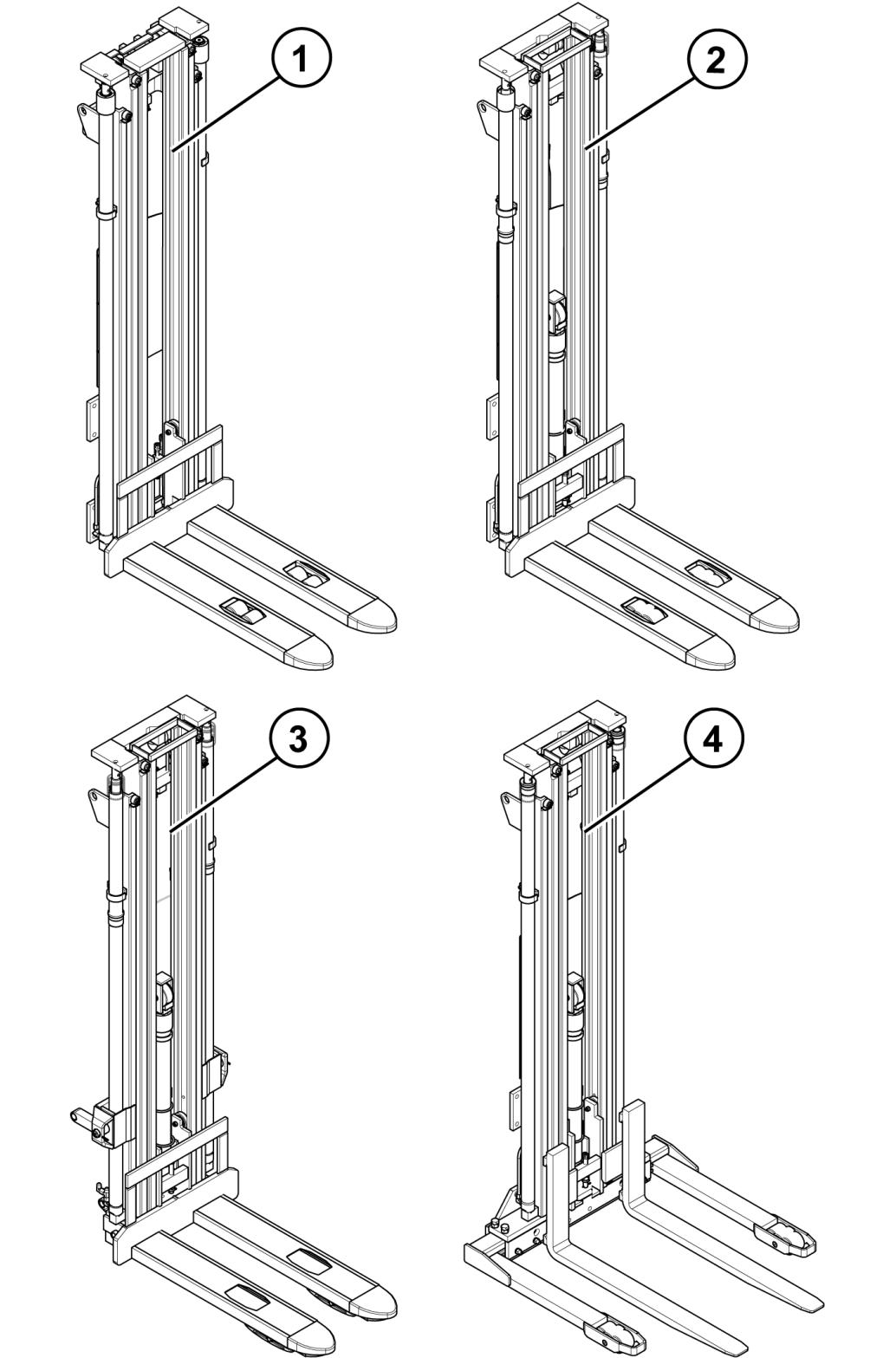 1
2
3
4