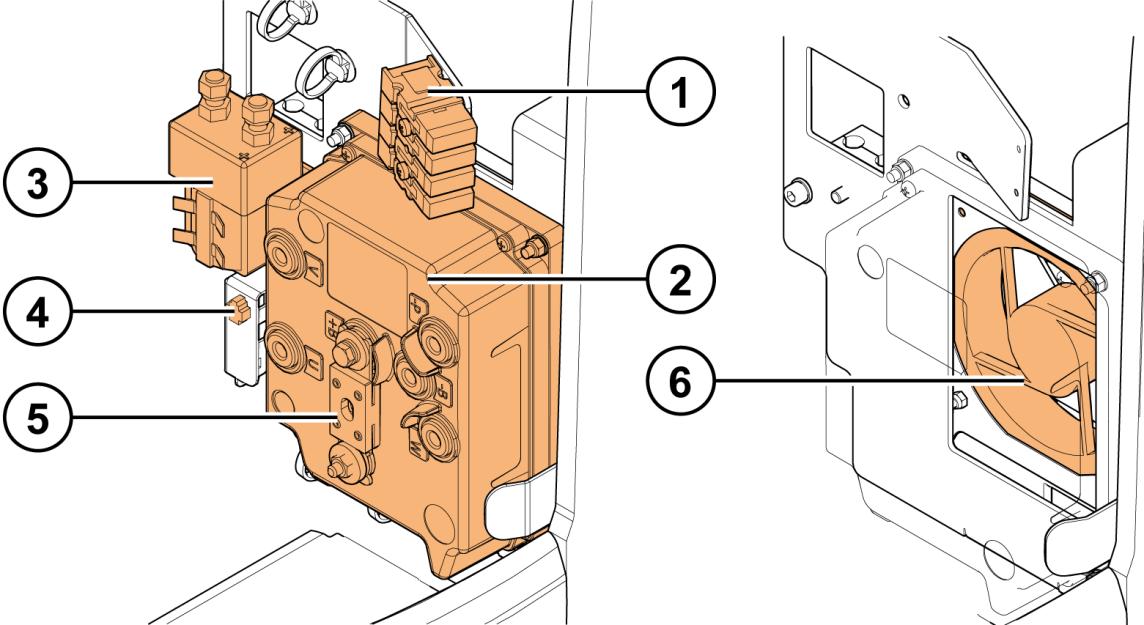 1
3
2
4
5
6