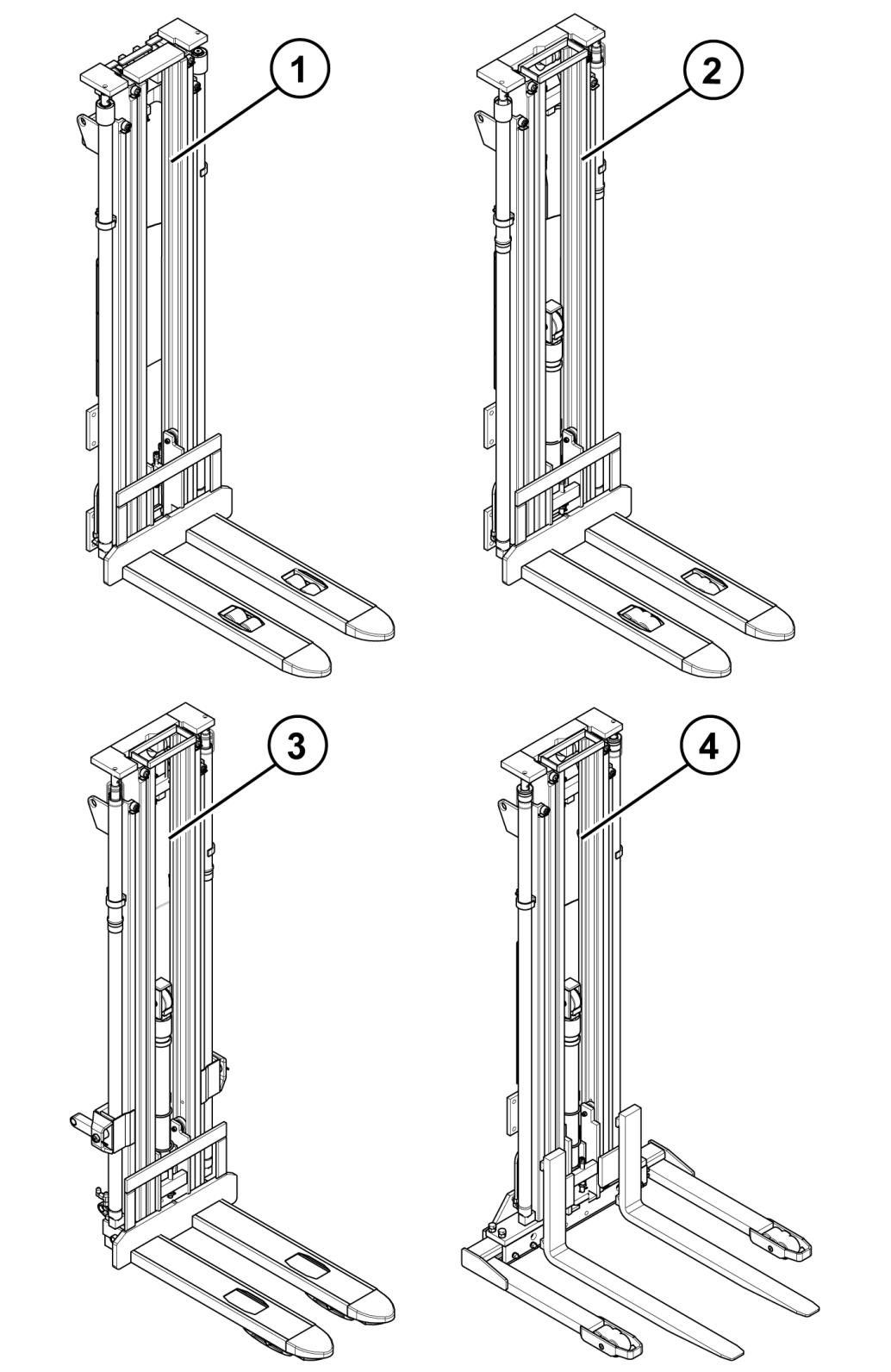 1
2
3
4