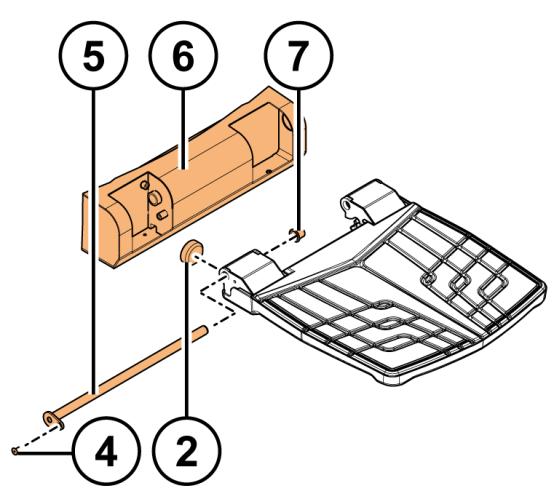 5
6
7
4
2