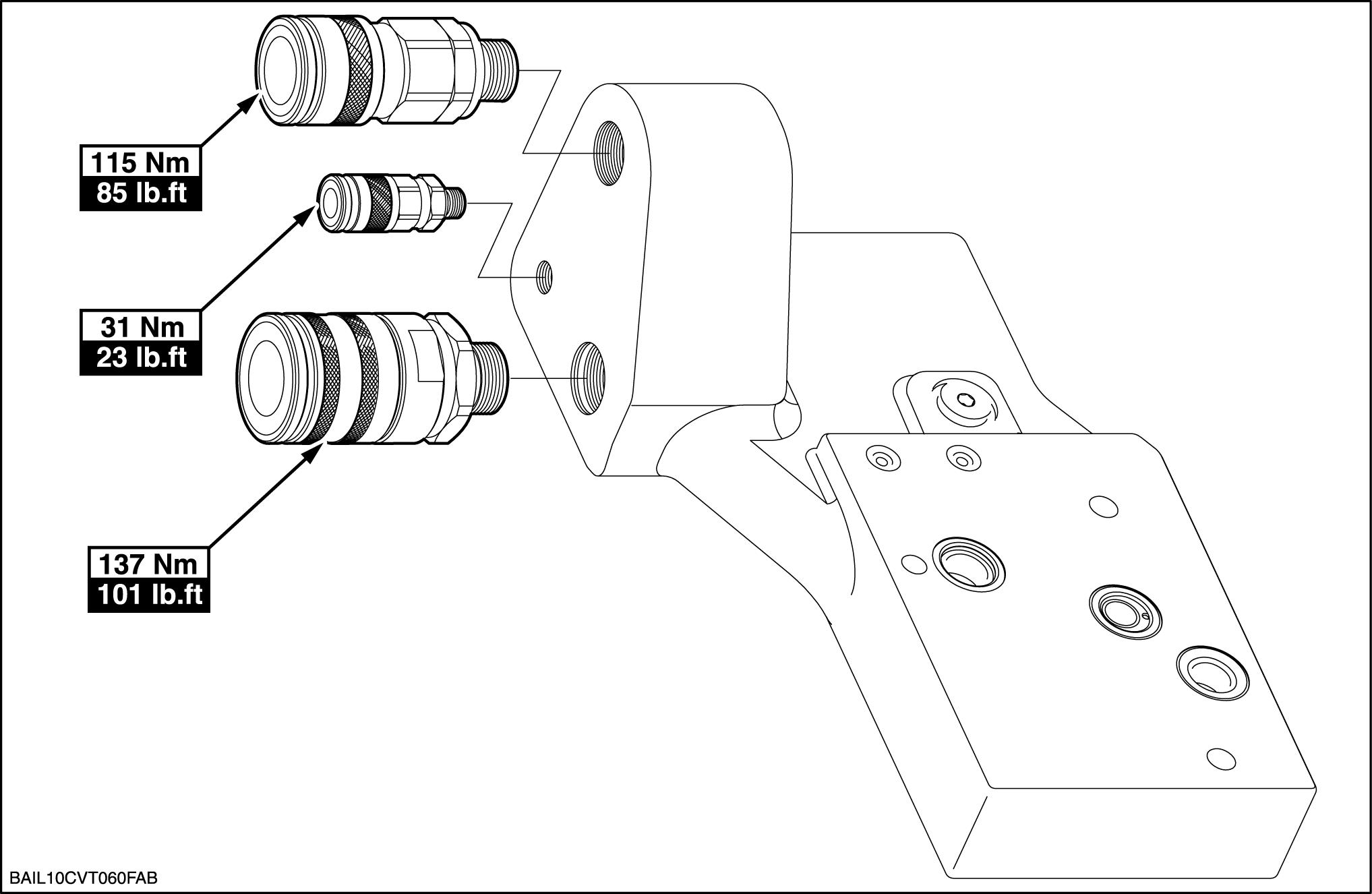 115 Nm
85 lb.ft

31 Nm
23 lb.ft

137 Nm
101 lb.ft

BAIL10CVT060FAB