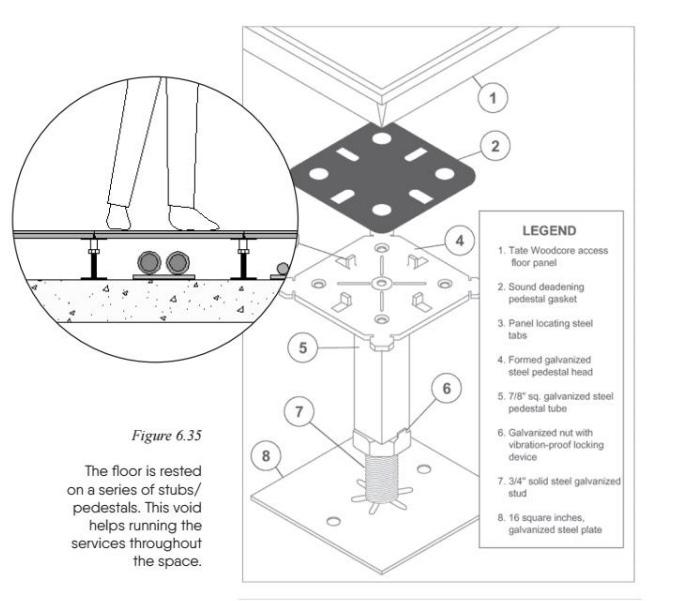 1

2

4

5

6

7

8

LEGEND

1. Tate Woodcore access floor panel

2. Sound deadening pedestal gasket

3. Panel locating steel tabs

4. Formed galvanized steel pedestal head

5. 7/8" sq. galvanized steel pedestal tube

6. Galvanized nut with vibration-proof locking device

7. 3/4" solid steel galvanized stud

8. 16 square inches, galvanized steel plate

Figure 6.35

The floor is rested on a series of stubs/ pedestals. This void helps running the services throughout the space.