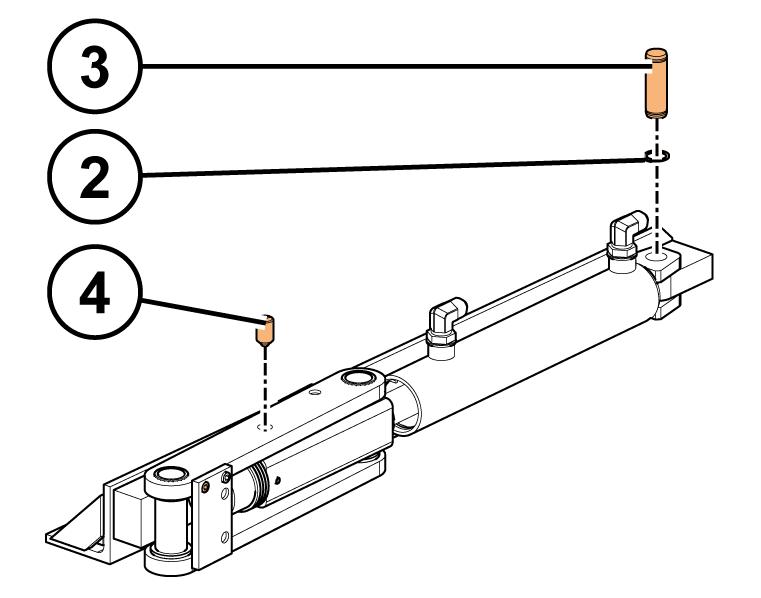 3

2

4