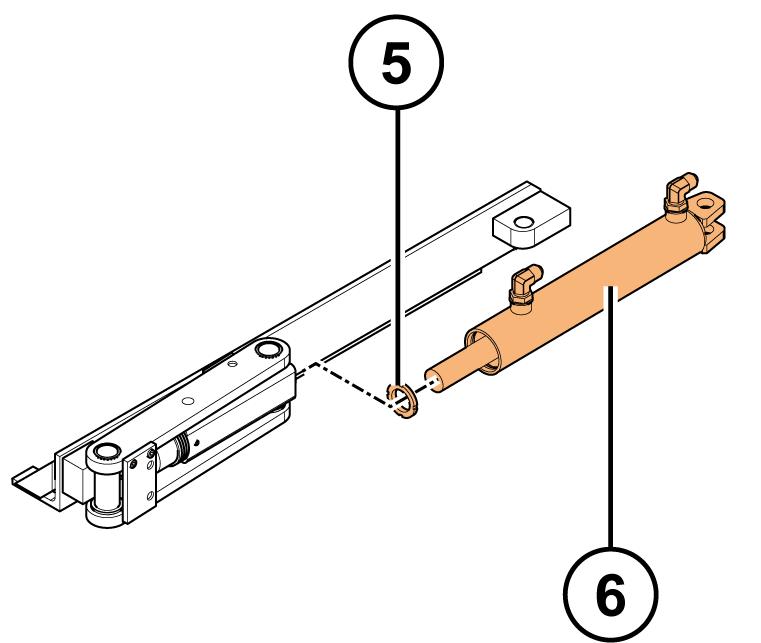 5

6