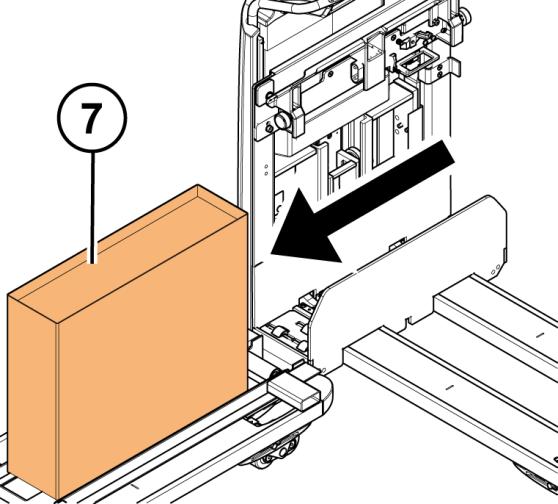 7