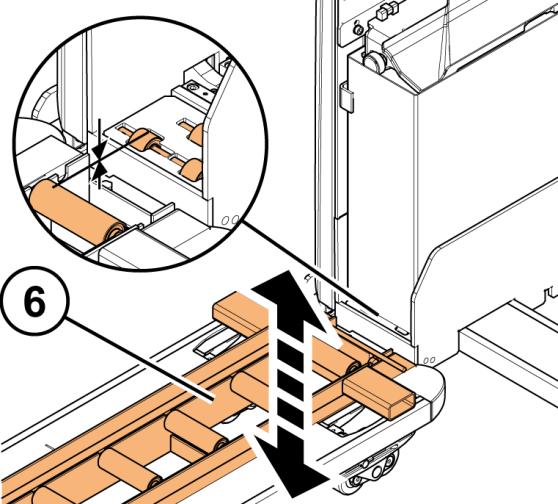 6