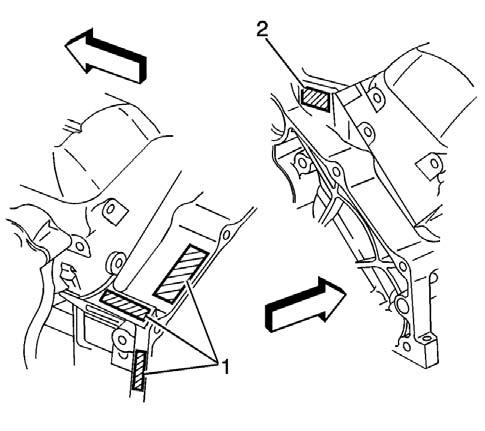 2

1