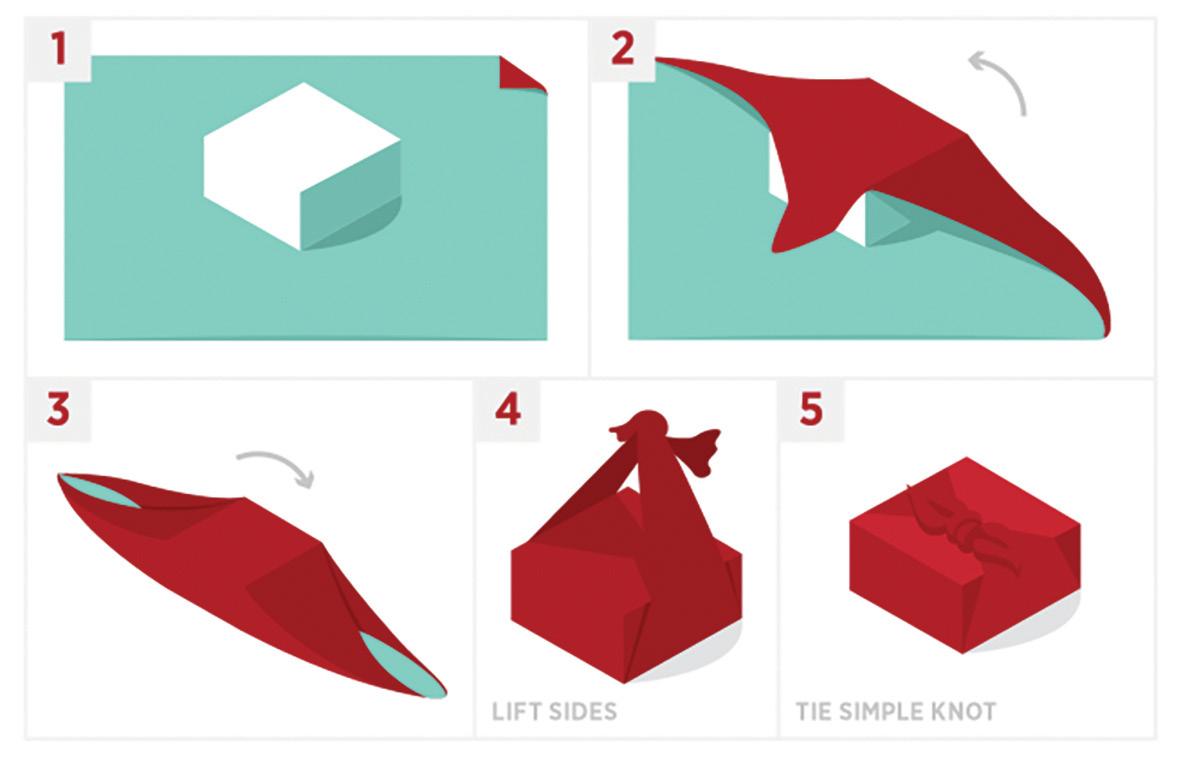 1

2

3

4

LIFT SIDES

5

TIE SIMPLE KNOT