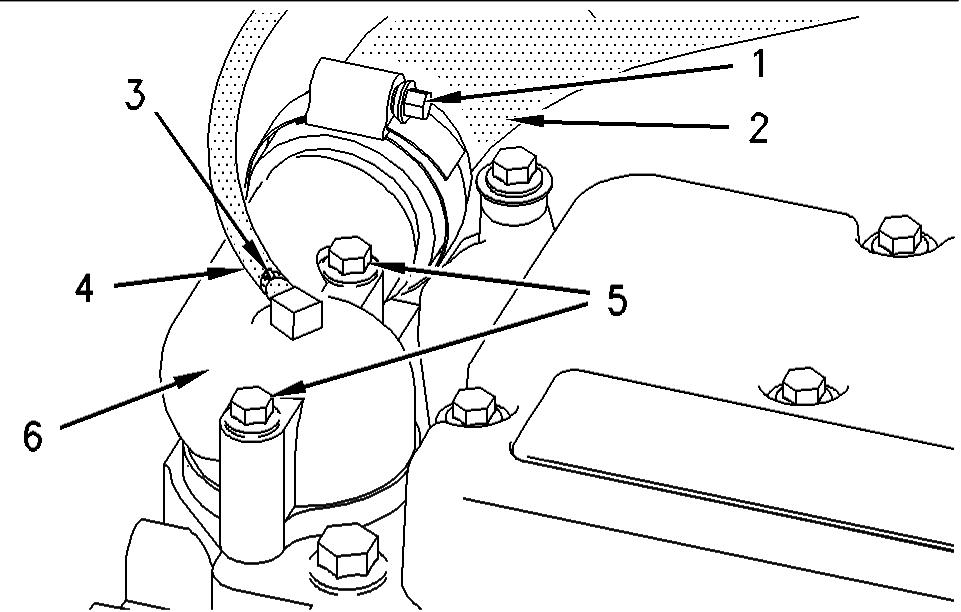 1
2
3
4
5
6