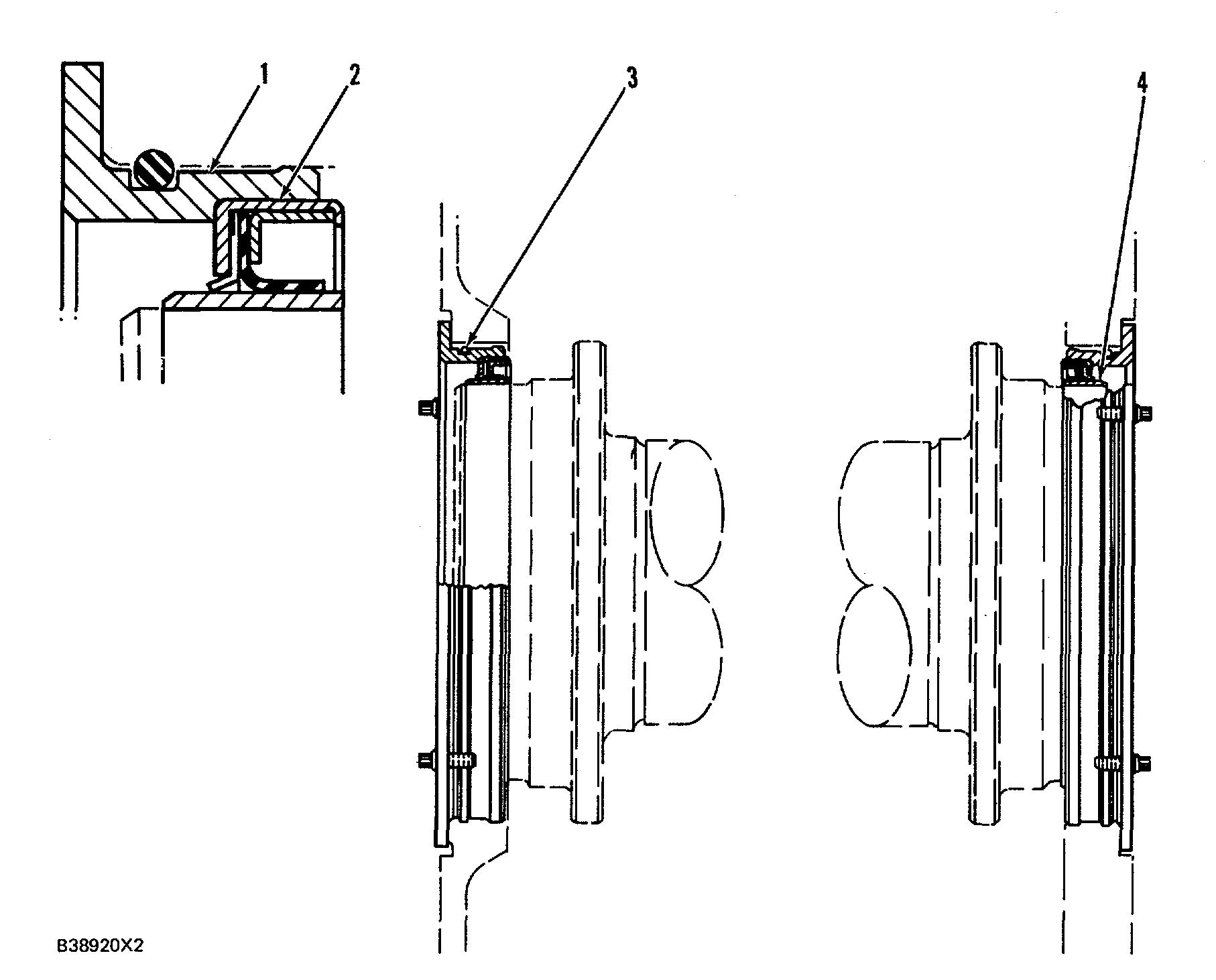 1
2
3
4
B38920X2