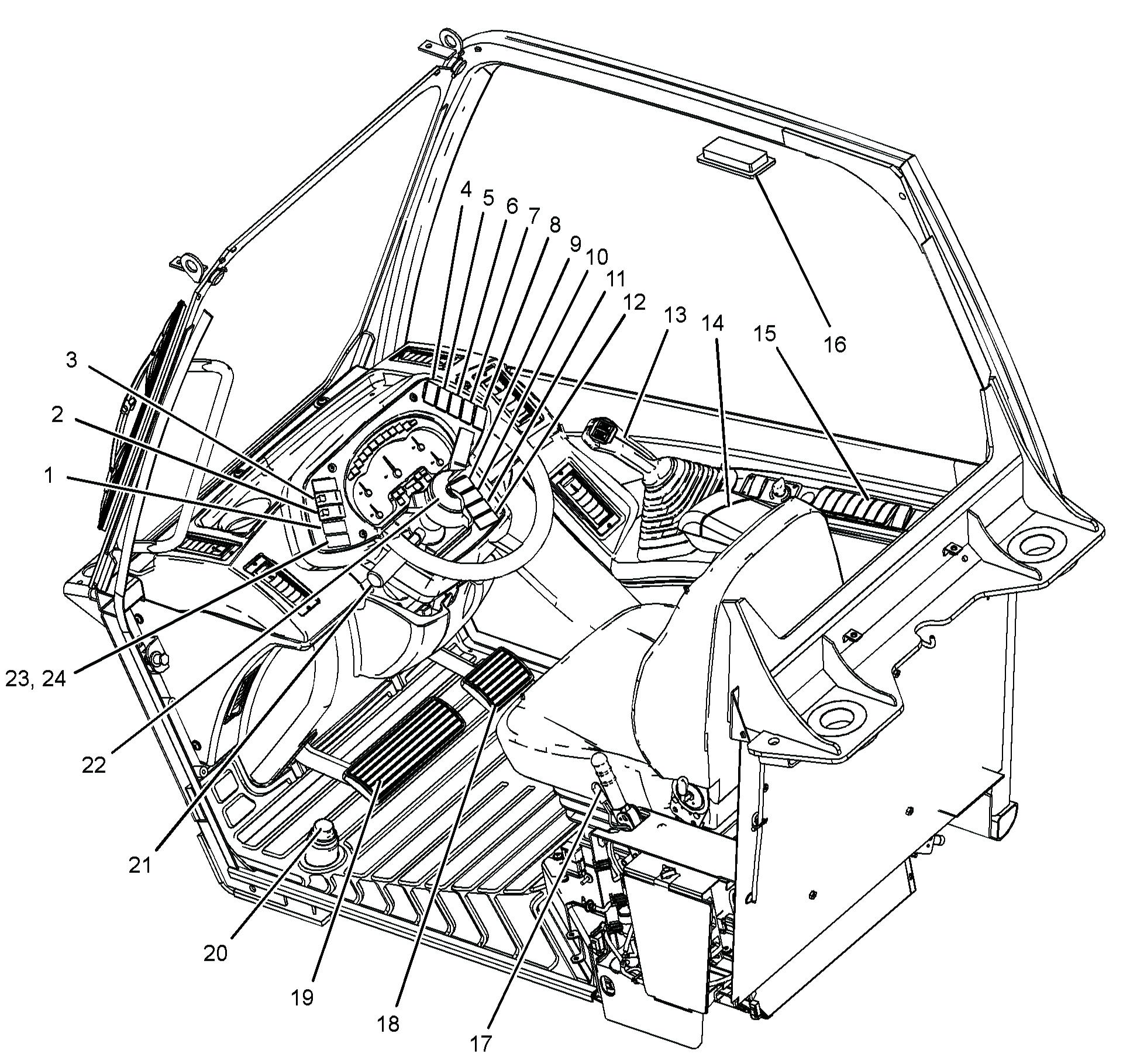 4 5 6 7 8 9 10 11 12 13 14 15 16

3
2
1

23, 24

22

21

20

19

18

17