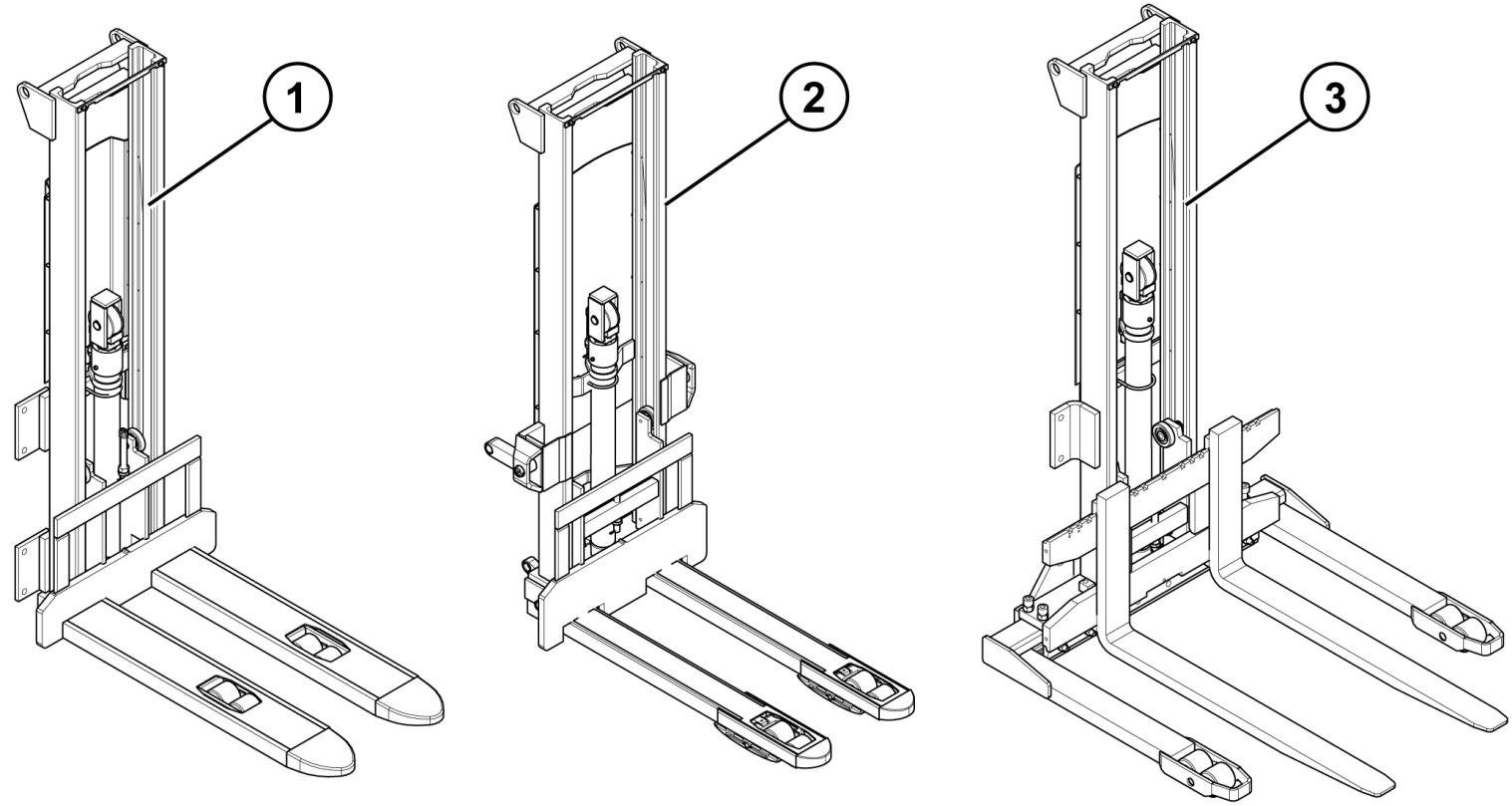 1
2
3