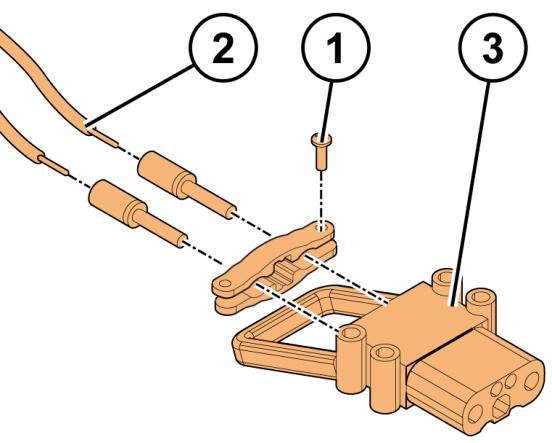 2
1
3