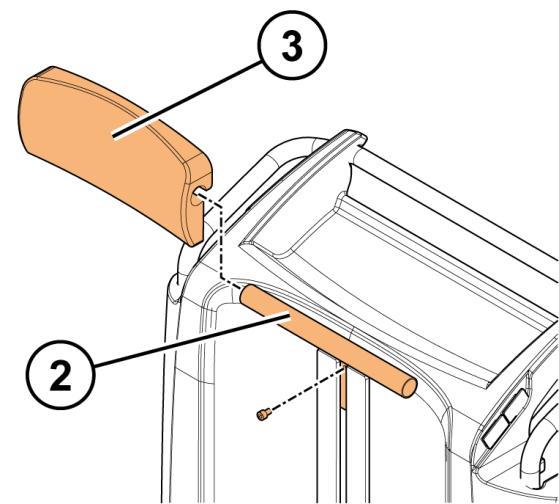 3

2